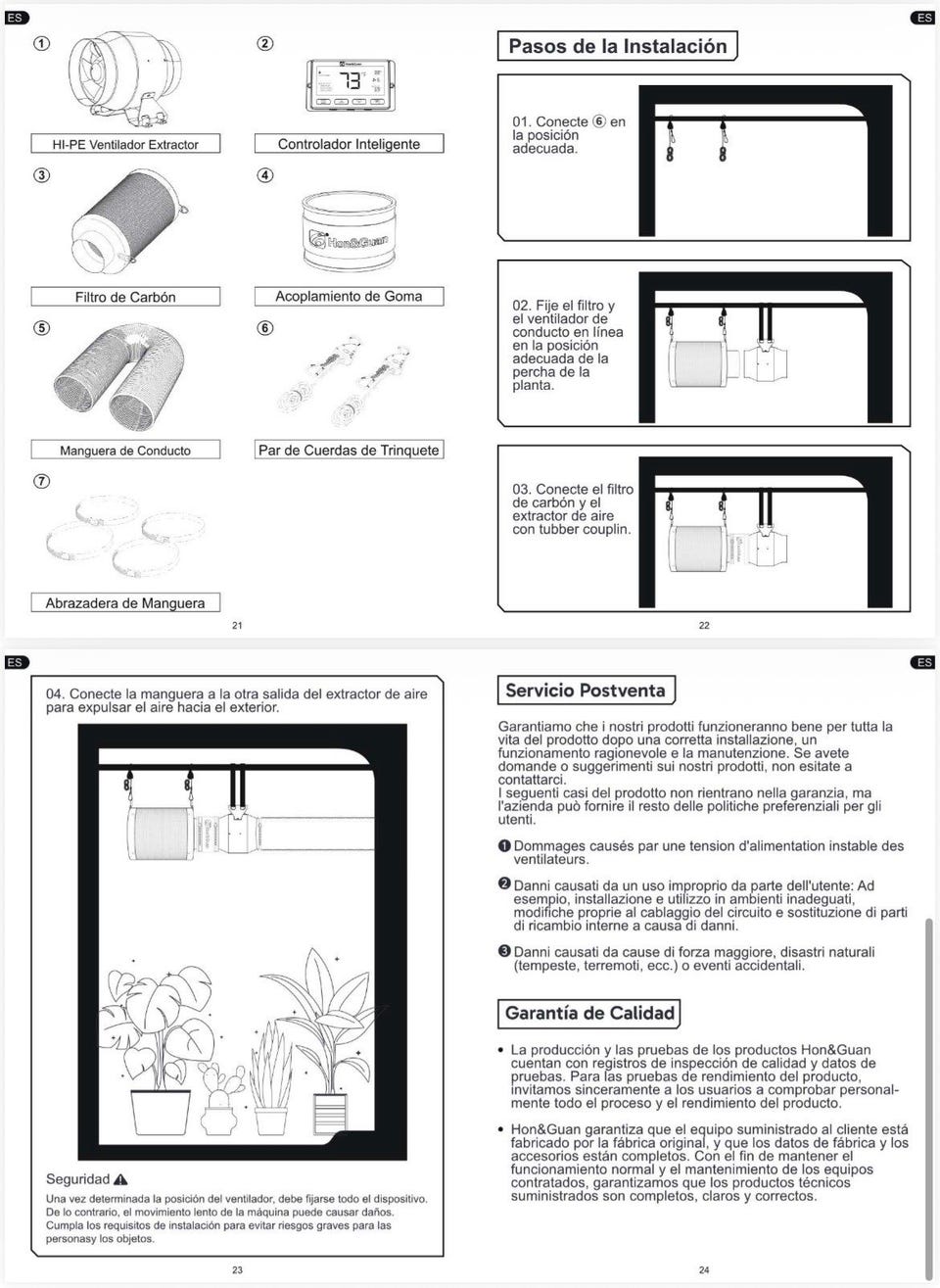 ES

①
HI-PE Ventilador Extractor

②
73
Controlador Inteligente

③
Filtro de Carbón

④
Hon&Guan
Acoplamiento de Goma

⑤
Manguera de Conducto

⑥
Par de Cuerdas de Trinquete

⑦
Abrazadera de Manguera

21

ES

Pasos de la Instalación

01. Conecte ⑥ en la posición adecuada.

02. Fije el filtro y el ventilador de conducto en línea en la posición adecuada de la percha de la planta.

03. Conecte el filtro de carbón y el extractor de aire con tubber couplin.

22

ES

04. Conecte la manguera a la otra salida del extractor de aire para expulsar el aire hacia el exterior.

Seguridad

Una vez determinada la posición del ventilador, debe fijarse todo el dispositivo. De lo contrario, el movimiento lento de la máquina puede causar daños. Cumpla los requisitos de instalación para evitar riesgos graves para las personasy los objetos.

23

ES

Servicio Postventa

Garantiamo che i nostri prodotti funzioneranno bene per tutta la vita del prodotto dopo una corretta installazione, un funzionamento ragionevole e la manutenzione. Se avete domande o suggerimenti sui nostri prodotti, non esitate a contattarci.
I seguenti casi del prodotto non rientrano nella garanzia, ma l'azienda può fornire il resto delle politiche preferenziali per gli utenti.

❶ Dommages causés par une tension d'alimentation instable des ventilateurs.

❷ Danni causati da un uso improprio da parte dell'utente: Ad esempio, installazione e utilizzo in ambienti inadeguati, modifiche proprie al cablaggio del circuito e sostituzione di parti di ricambio interne a causa di danni.

❸ Danni causati da cause di forza maggiore, disastri naturali (tempeste, terremoti, ecc.) o eventi accidentali.

Garantía de Calidad

• La producción y las pruebas de los productos Hon&Guan cuentan con registros de inspección de calidad y datos de pruebas. Para las pruebas de rendimiento del producto, invitamos sinceramente a los usuarios a comprobar personalmente todo el proceso y el rendimiento del producto.

• Hon&Guan garantiza que el equipo suministrado al cliente está fabricado por la fábrica original, y que los datos de fábrica y los accesorios están completos. Con el fin de mantener el funcionamiento normal y el mantenimiento de los equipos contratados, garantizamos que los productos técnicos suministrados son completos, claros y correctos.

24