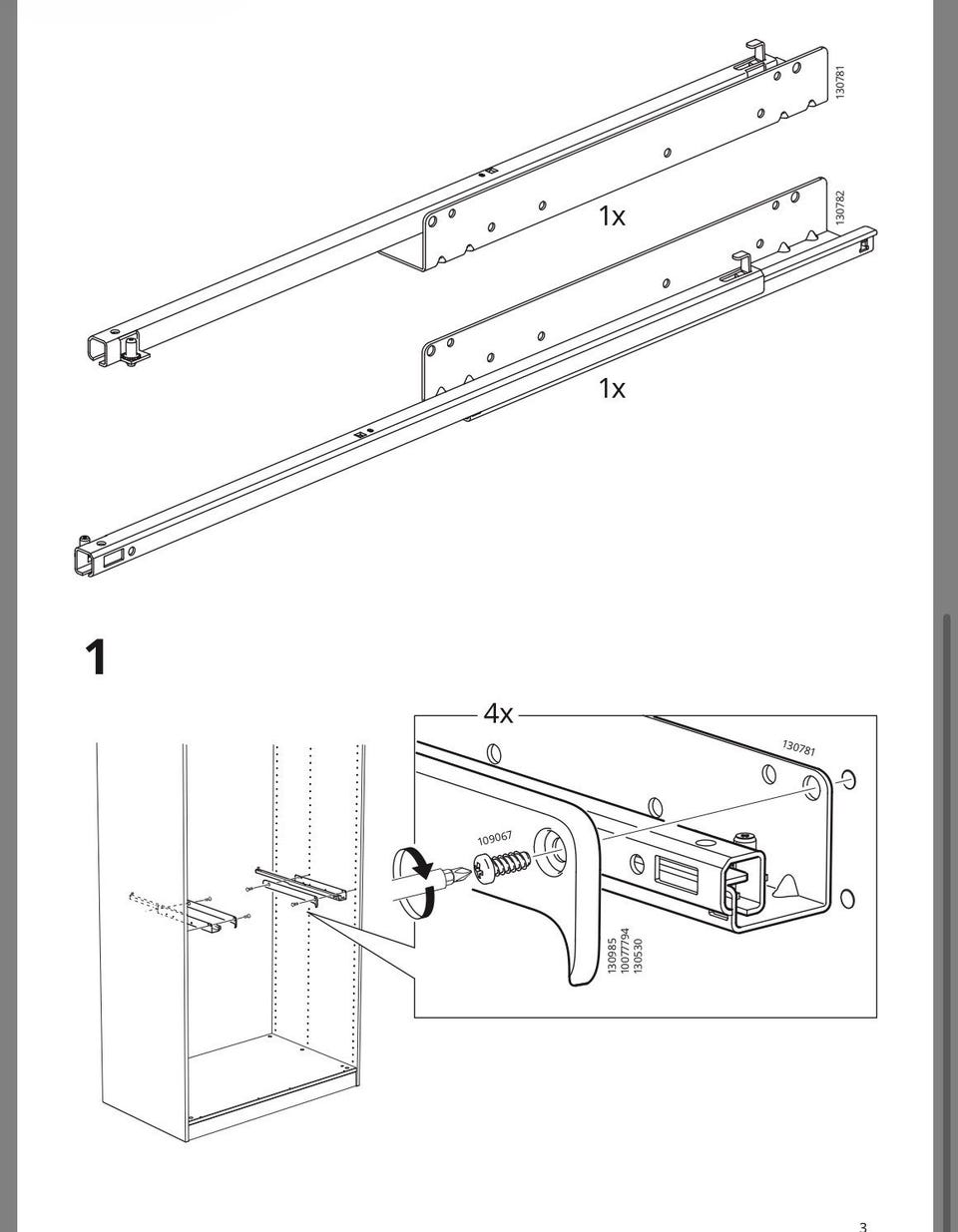 130781

1x

130782

1x

1

4x

130781

109067

130985
10077794
130530

3