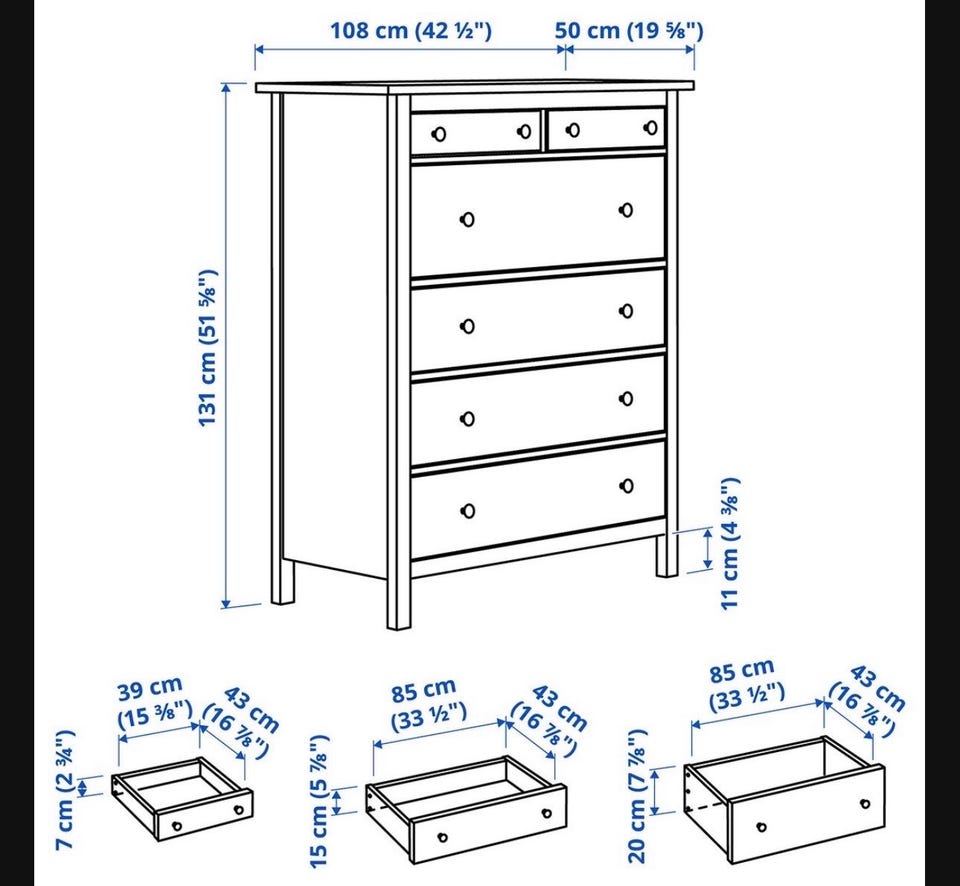 108 cm (42 ½")
50 cm (19 ⅝")
131 cm (51 ⅝")
11 cm (4 ⅜")

39 cm (15 ⅜")
43 cm (16 ⅞")
7 cm (2 ¾")

85 cm (33 ½")
43 cm (16 ⅞")
15 cm (5 ⅞")

85 cm (33 ½")
43 cm (16 ⅞")
20 cm (7 ⅞")