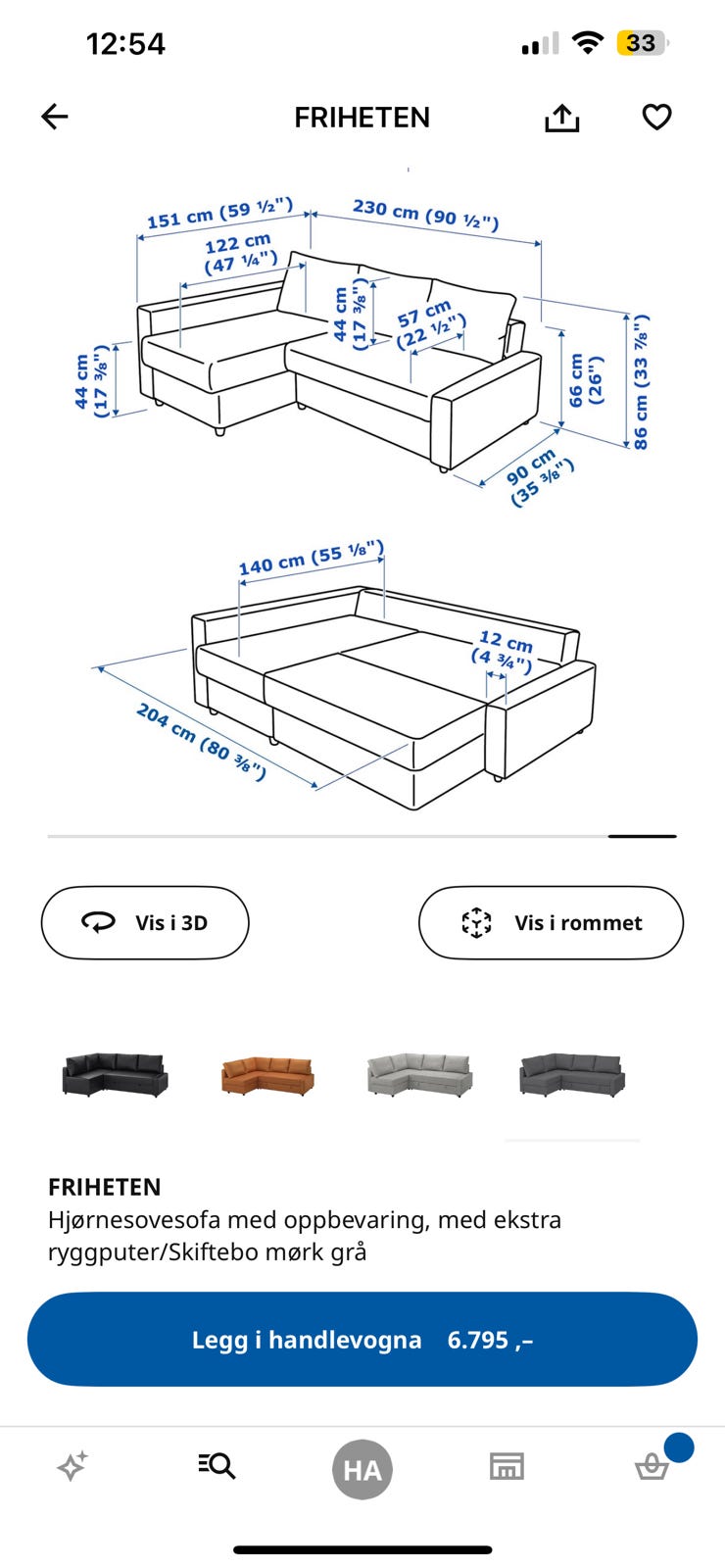 12:54

33

FRIHETEN

151 cm (59 ½")
230 cm (90 ½")
122 cm (47 ¼")
44 cm (17 ⅜")
57 cm (22 ½")
44 cm (17 ⅜")
66 cm (26")
86 cm (33 ⅞")
90 cm (35 ⅜")

140 cm (55 ⅛")
12 cm (4 ¾")
204 cm (80 ⅜")

Vis i 3D

Vis i rommet

FRIHETEN
Hjørnesovesofa med oppbevaring, med ekstra ryggputer/Skiftebo mørk grå

Legg i handlevogna 6.795 ,–

HA