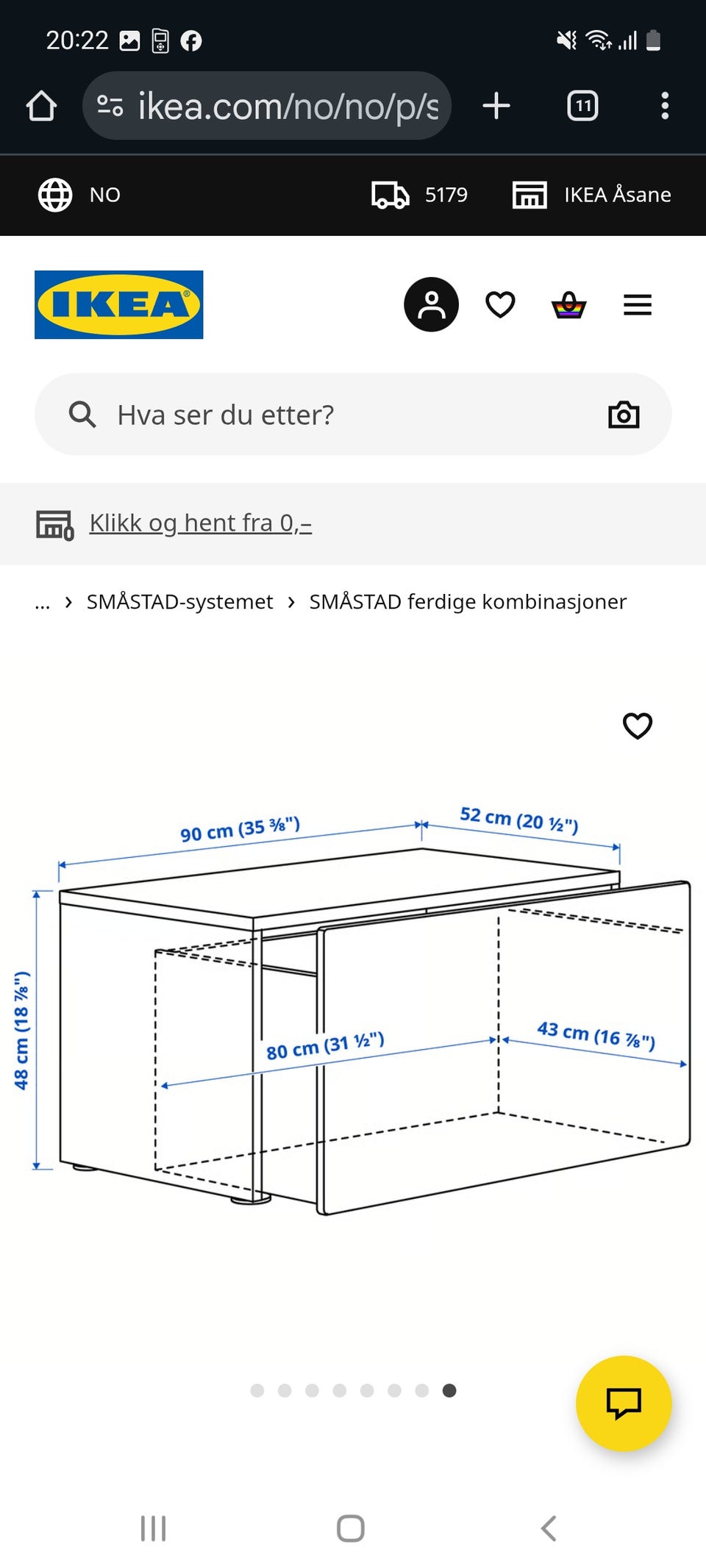 20:22

ikea.com/no/no/p/s

11

NO

5179

IKEA Åsane

IKEA

Hva ser du etter?

Klikk og hent fra 0,–

... › SMÅSTAD-systemet › SMÅSTAD ferdige kombinasjoner

90 cm (35 ⅜")

52 cm (20 ½")

48 cm (18 ⅞")

80 cm (31 ½")

43 cm (16 ⅞")