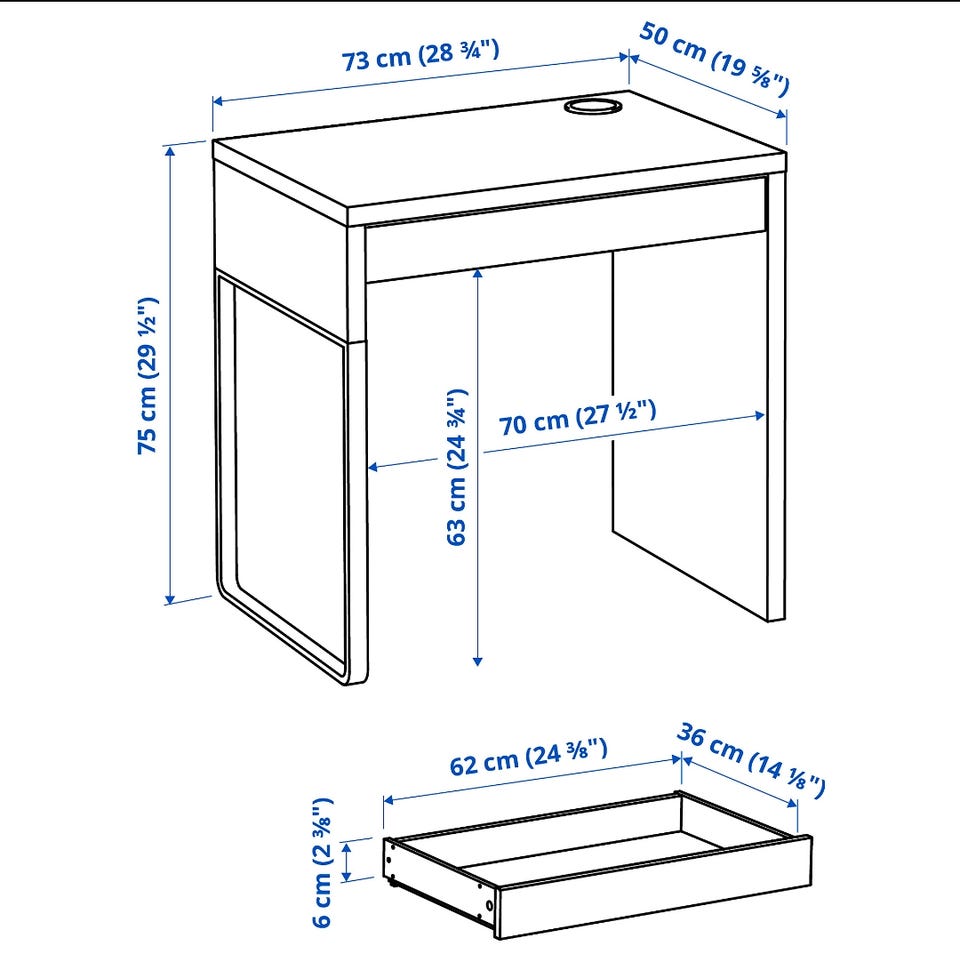 73 cm (28 ¾")

50 cm (19 ⅝")

75 cm (29 ½")

63 cm (24 ¾")

70 cm (27 ½")

62 cm (24 ⅜")

36 cm (14 ⅛")

6 cm (2 ⅜")