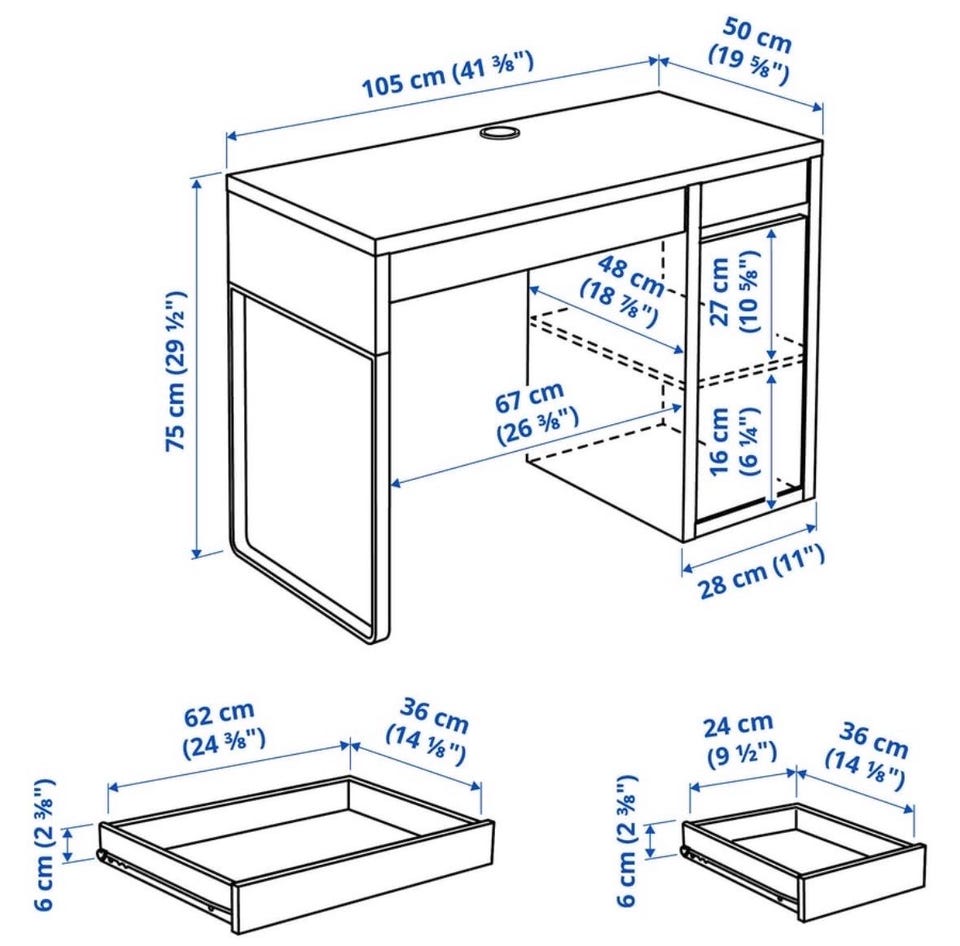 105 cm (41 ⅜")
50 cm (19 ⅝")
75 cm (29 ½")
48 cm (18 ⅞")
27 cm (10 ⅝")
67 cm (26 ⅜")
16 cm (6 ¼")
28 cm (11")
62 cm (24 ⅜")
36 cm (14 ⅛")
6 cm (2 ⅜")
24 cm (9 ½")
36 cm (14 ⅛")
6 cm (2 ⅜")