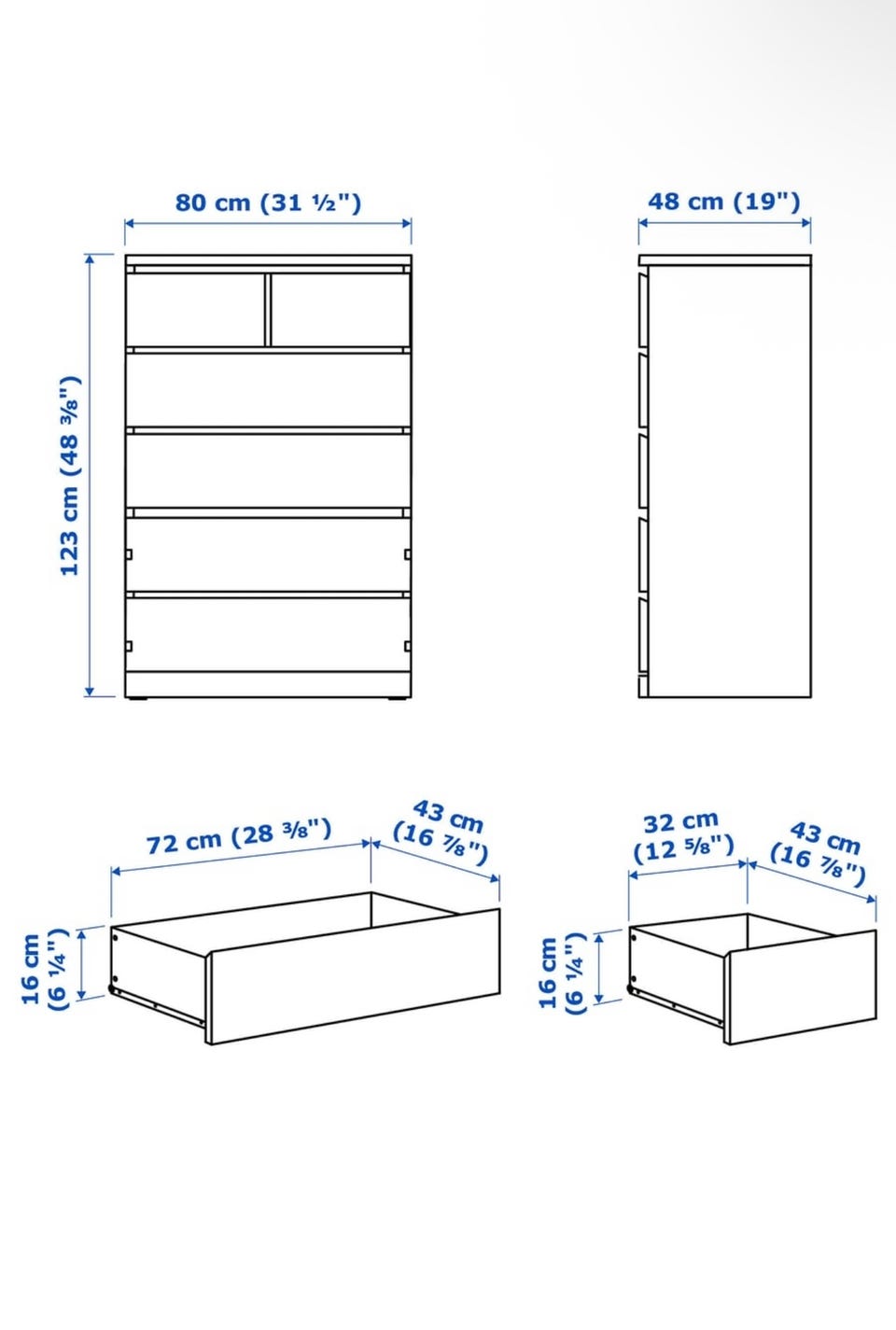 80 cm (31 ½")

48 cm (19")

123 cm (48 ⅜")

72 cm (28 ⅜")

43 cm (16 ⅞")

16 cm (6 ¼")

32 cm (12 ⅝")

43 cm (16 ⅞")

16 cm (6 ¼")