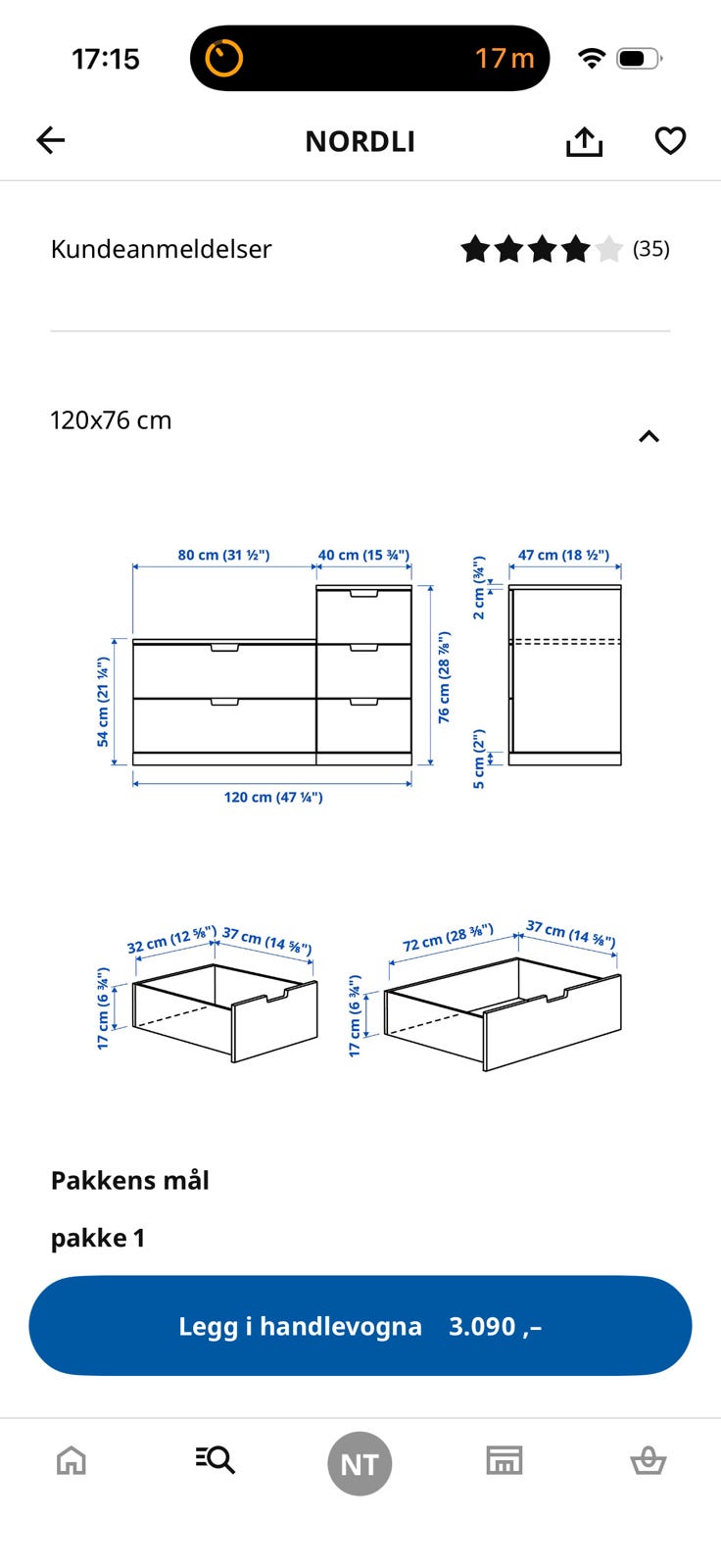 17:15

17 m

NORDLI

Kundeanmeldelser (35)

120x76 cm

80 cm (31 ½")
40 cm (15 ¾")
47 cm (18 ½")
2 cm (¾")
54 cm (21 ¼")
76 cm (28 ⅞")
5 cm (2")
120 cm (47 ¼")

32 cm (12 ⅝")
37 cm (14 ⅝")
17 cm (6 ¾")
72 cm (28 ⅜")
37 cm (14 ⅝")
17 cm (6 ¾")

Pakkens mål

pakke 1

Legg i handlevogna 3.090 ,–

NT