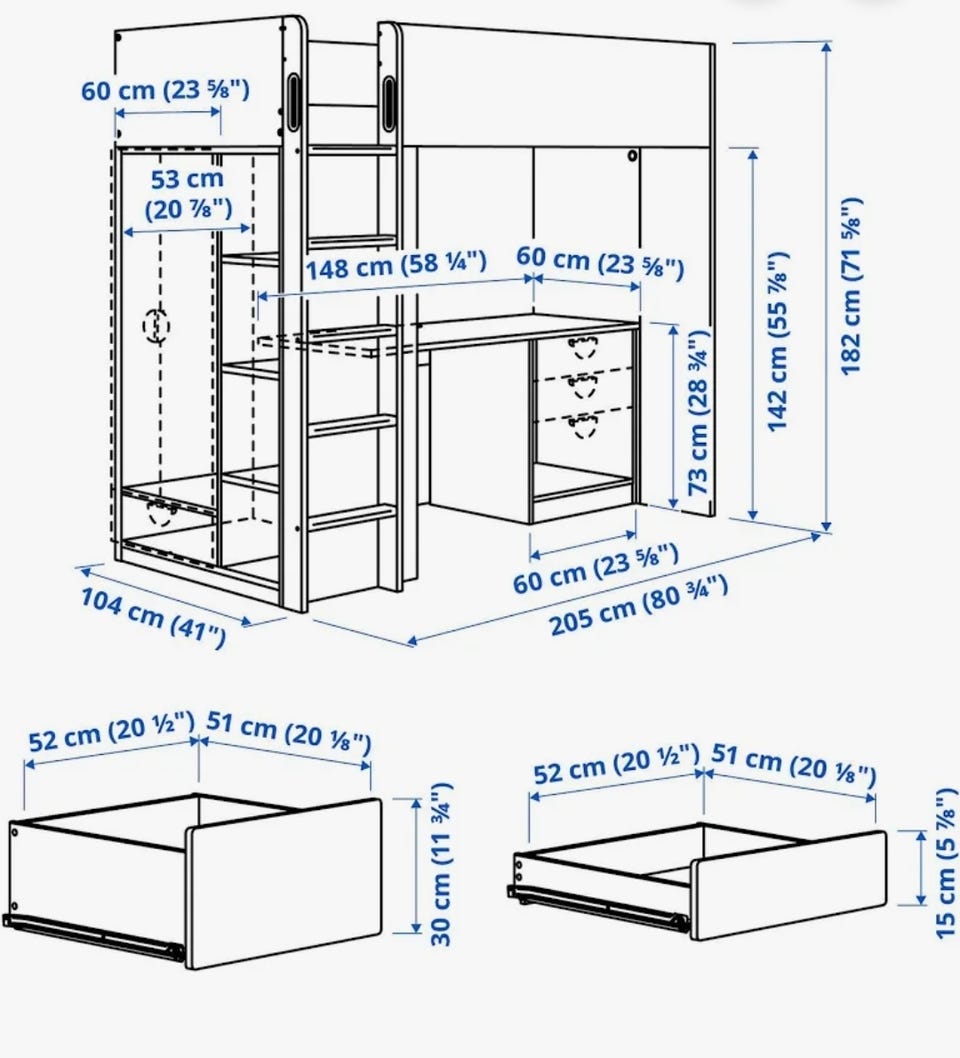 60 cm (23 ⅝")

53 cm (20 ⅞")

148 cm (58 ¼")

60 cm (23 ⅝")

73 cm (28 ¾")

142 cm (55 ⅞")

182 cm (71 ⅝")

60 cm (23 ⅝")

104 cm (41")

205 cm (80 ¾")

52 cm (20 ½")

51 cm (20 ⅛")

30 cm (11 ¾")

52 cm (20 ½")

51 cm (20 ⅛")

15 cm (5 ⅞")