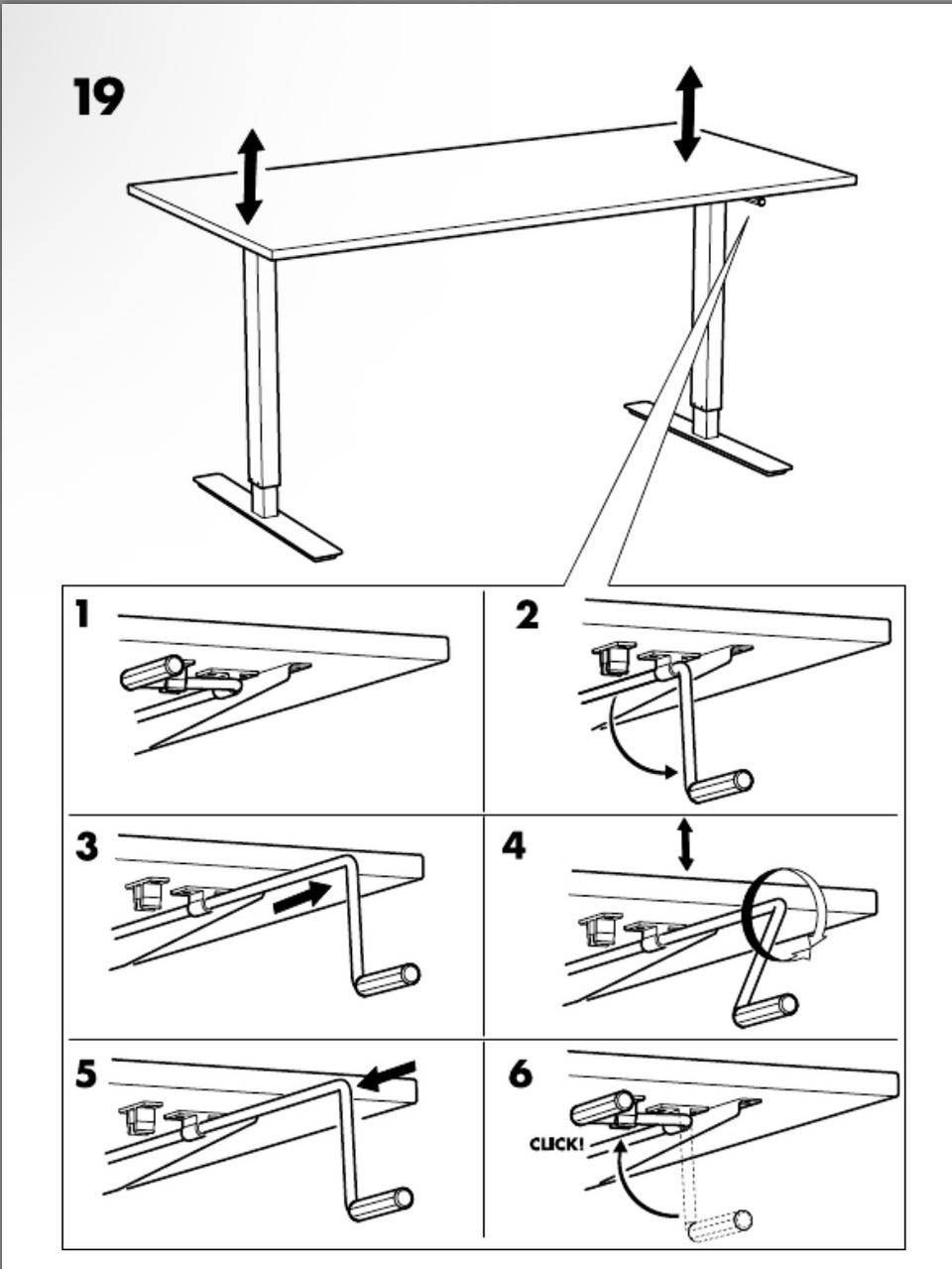 19

1

2

3

4

5

6

CLICK!