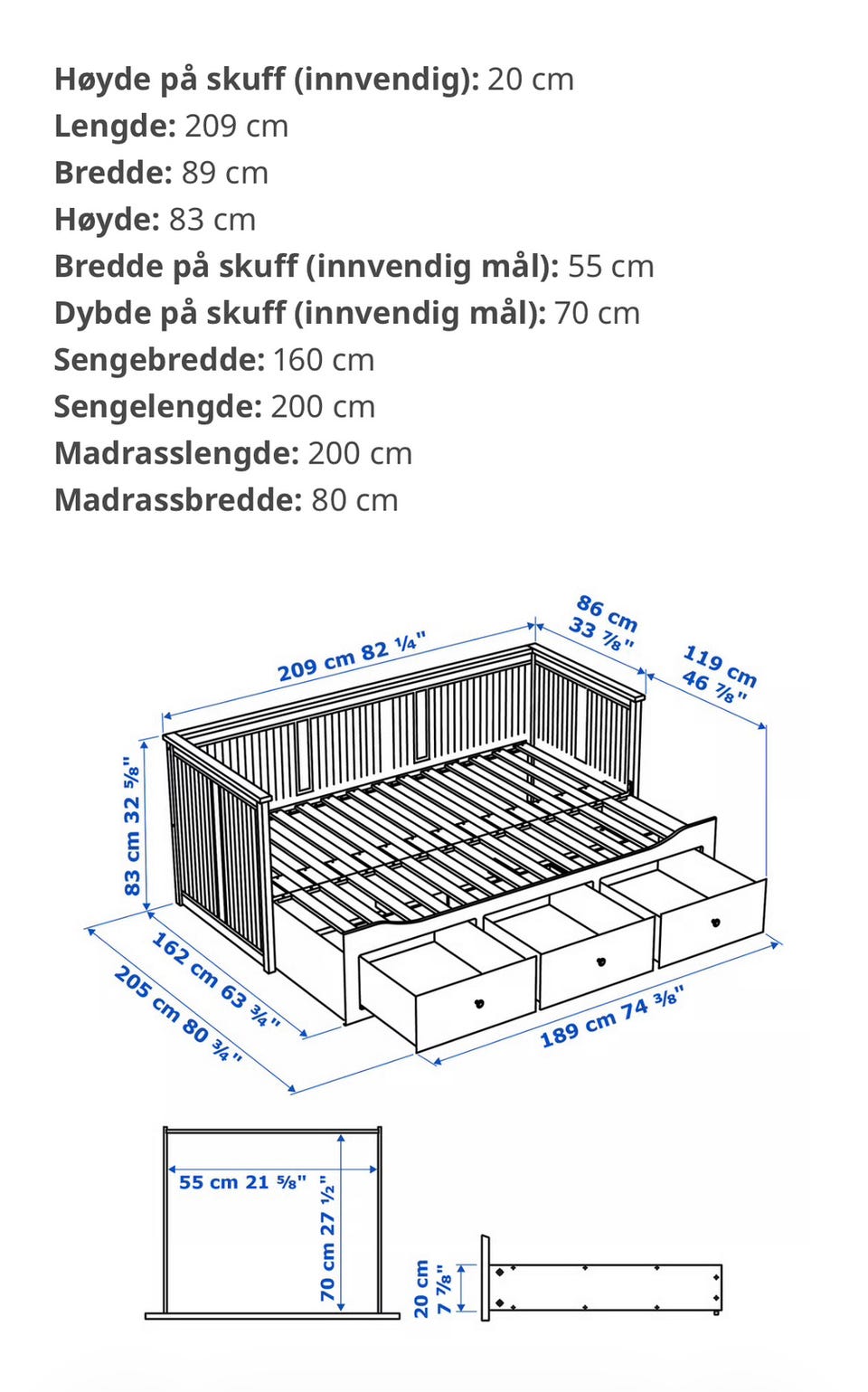 **Høyde på skuff (innvendig):** 20 cm
**Lengde:** 209 cm
**Bredde:** 89 cm
**Høyde:** 83 cm
**Bredde på skuff (innvendig mål):** 55 cm
**Dybde på skuff (innvendig mål):** 70 cm
**Sengebredde:** 160 cm
**Sengelengde:** 200 cm
**Madrasslengde:** 200 cm
**Madrassbredde:** 80 cm

209 cm 82 ¼"
86 cm 33 ⅞"
119 cm 46 ⅞"
83 cm 32 ⅝"
162 cm 63 ¾"
205 cm 80 ¾"
189 cm 74 ⅜"

55 cm 21 ⅝"
70 cm 27 ½"
20 cm 7 ⅞"