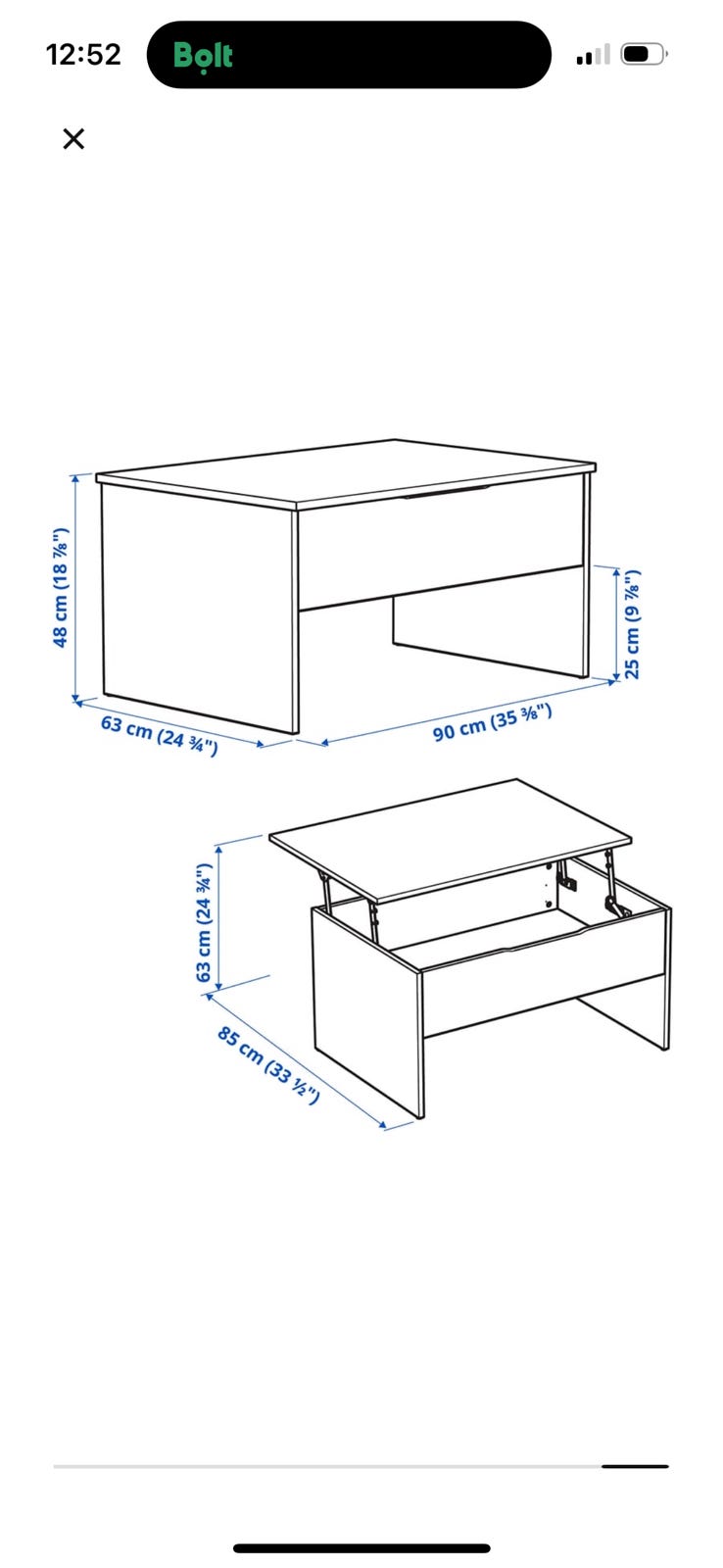 12:52

Bolt

×

48 cm (18 ⅞")

25 cm (9 ⅞")

63 cm (24 ¾")

90 cm (35 ⅜")

63 cm (24 ¾")

85 cm (33 ½")