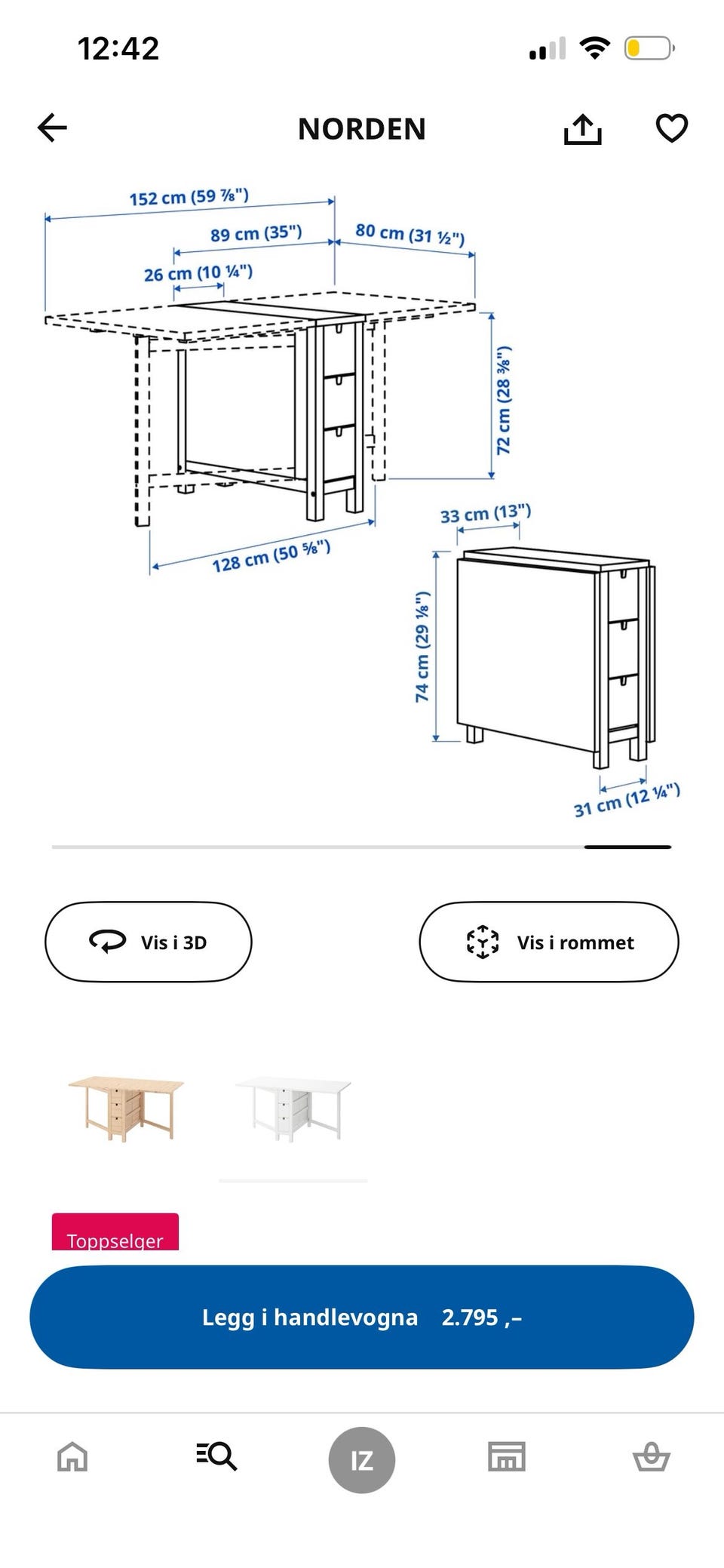 12:42

NORDEN

152 cm (59 ⅞")
89 cm (35")
80 cm (31 ½")
26 cm (10 ¼")
72 cm (28 ⅜")
128 cm (50 ⅝")
33 cm (13")
74 cm (29 ⅛")
31 cm (12 ¼")

Vis i 3D

Vis i rommet

Toppselger

Legg i handlevogna 2.795 ,–

IZ