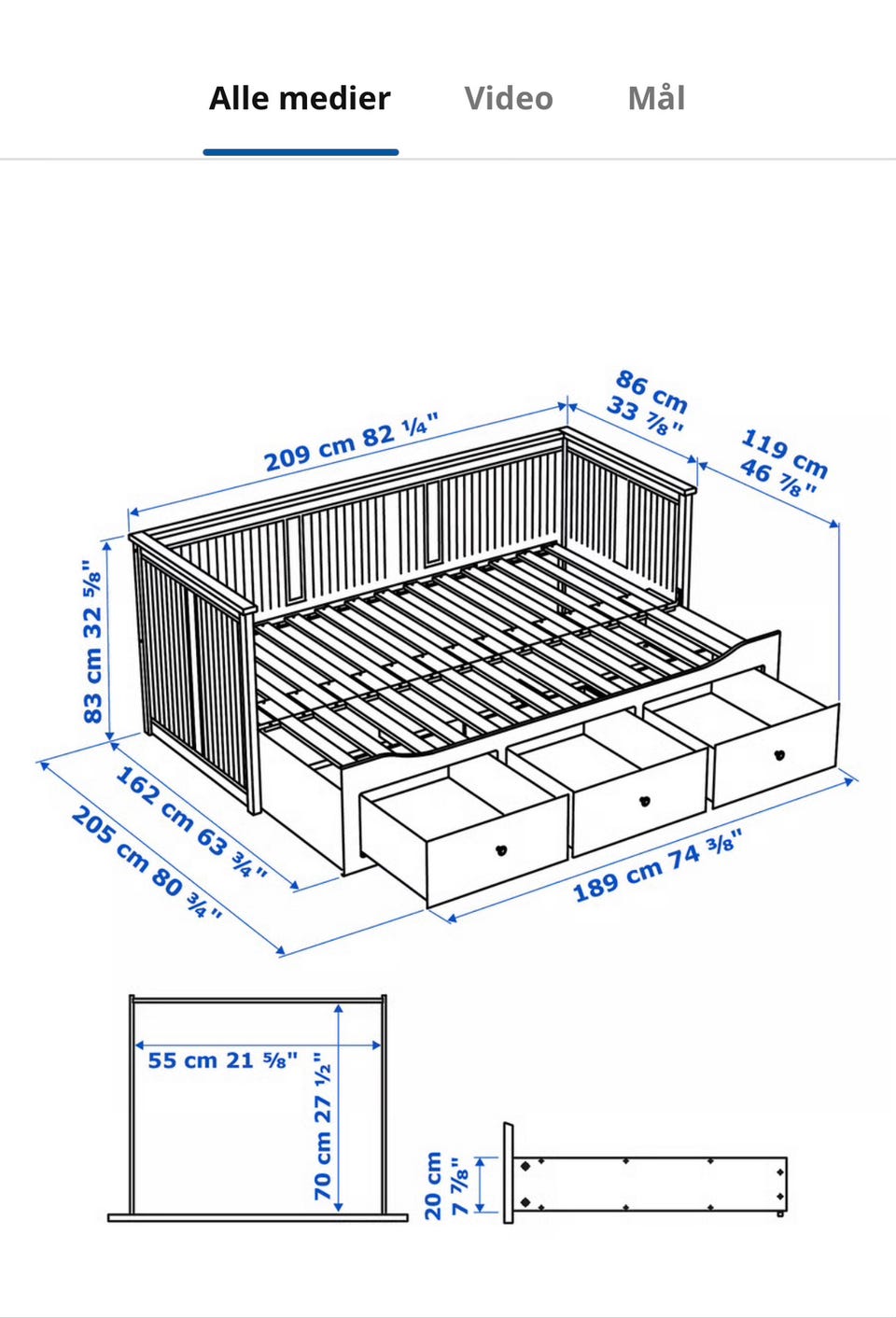 Alle medier Video Mål

209 cm 82 ¼"

86 cm 33 ⅞"

119 cm 46 ⅞"

83 cm 32 ⅝"

162 cm 63 ¾"

205 cm 80 ¾"

189 cm 74 ⅜"

55 cm 21 ⅝"

70 cm 27 ½"

20 cm 7 ⅞"