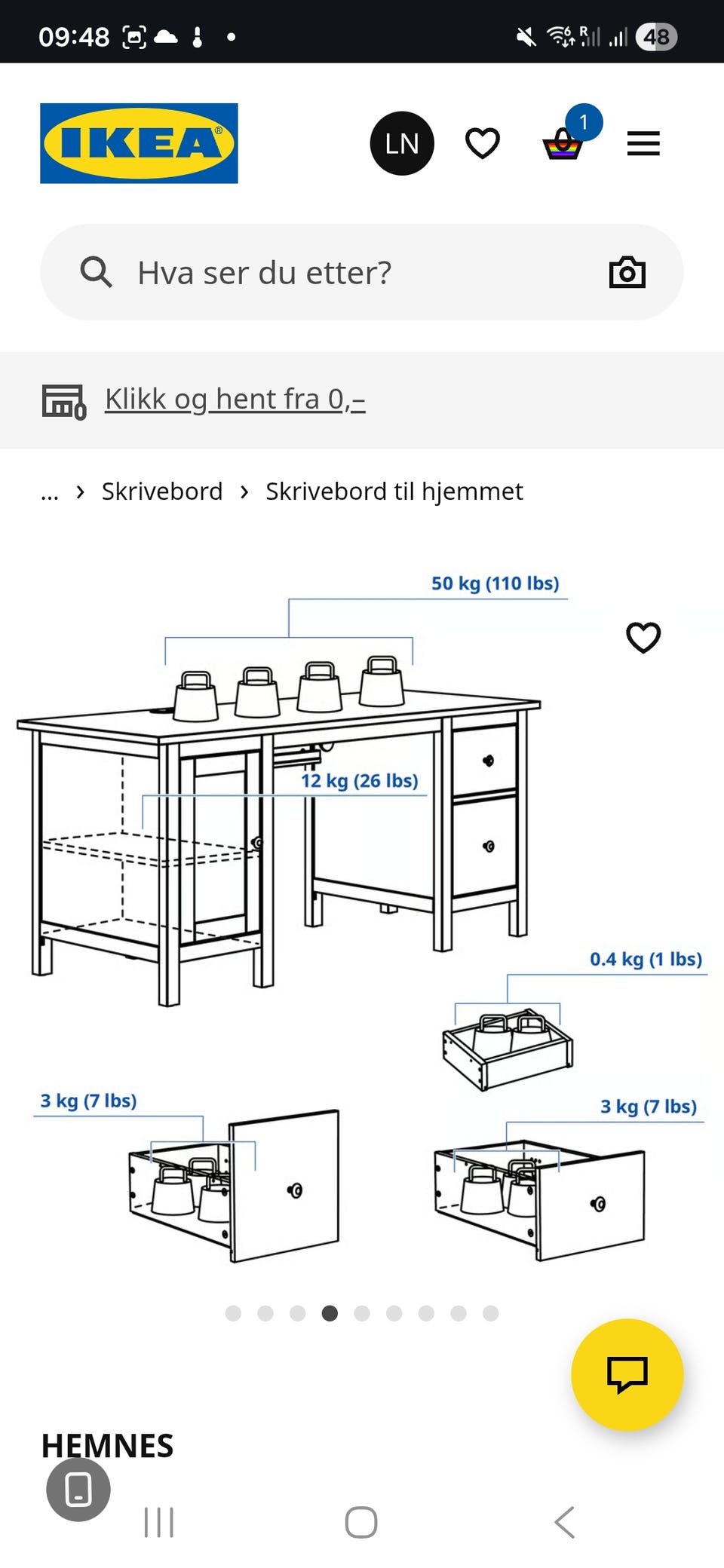 09:48

48

IKEA

LN

1

Hva ser du etter?

Klikk og hent fra 0,–

... › Skrivebord › Skrivebord til hjemmet

50 kg (110 lbs)

12 kg (26 lbs)

0.4 kg (1 lbs)

3 kg (7 lbs)

3 kg (7 lbs)

HEMNES