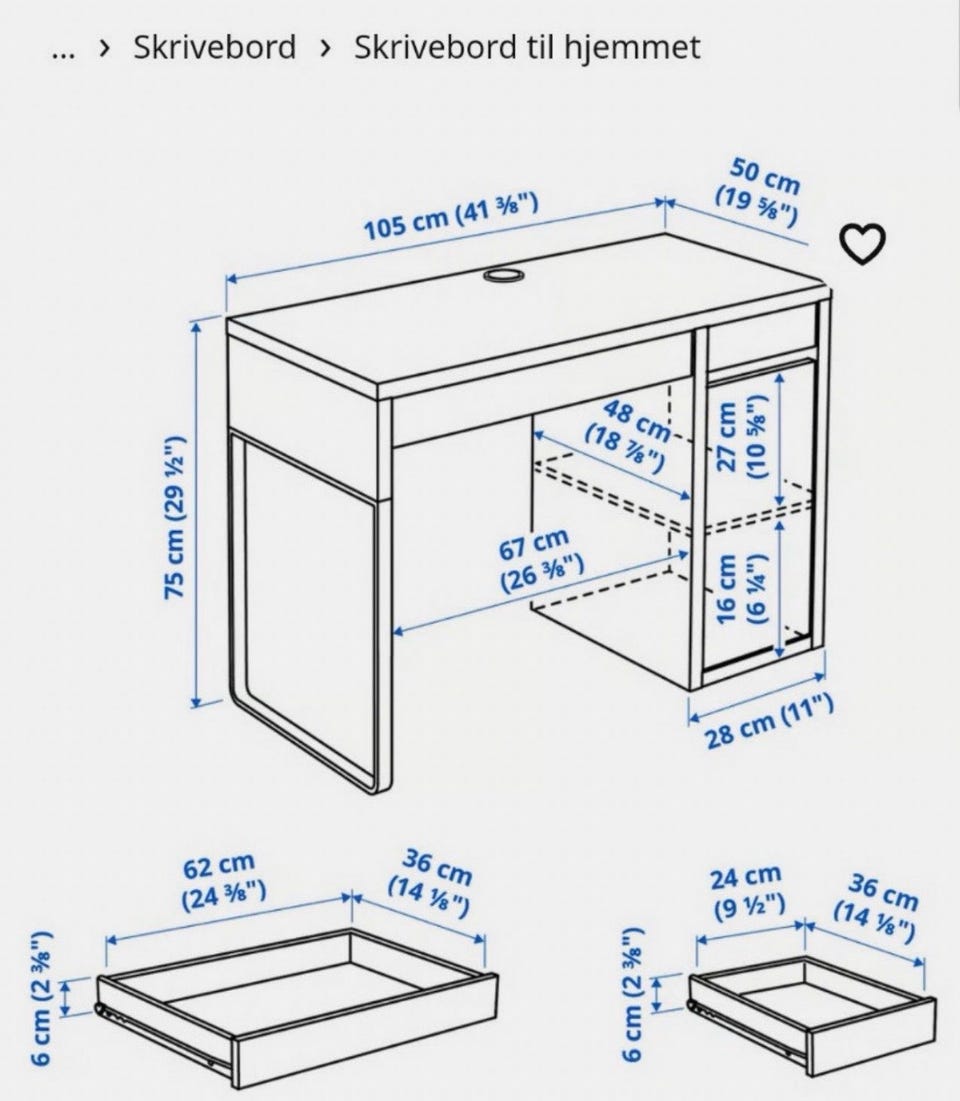 ... › Skrivebord › Skrivebord til hjemmet

105 cm (41 ⅜")

50 cm (19 ⅝")

75 cm (29 ½")

48 cm (18 ⅞")

27 cm (10 ⅝")

67 cm (26 ⅜")

16 cm (6 ¼")

28 cm (11")

62 cm (24 ⅜")

36 cm (14 ⅛")

6 cm (2 ⅜")

24 cm (9 ½")

36 cm (14 ⅛")

6 cm (2 ⅜")