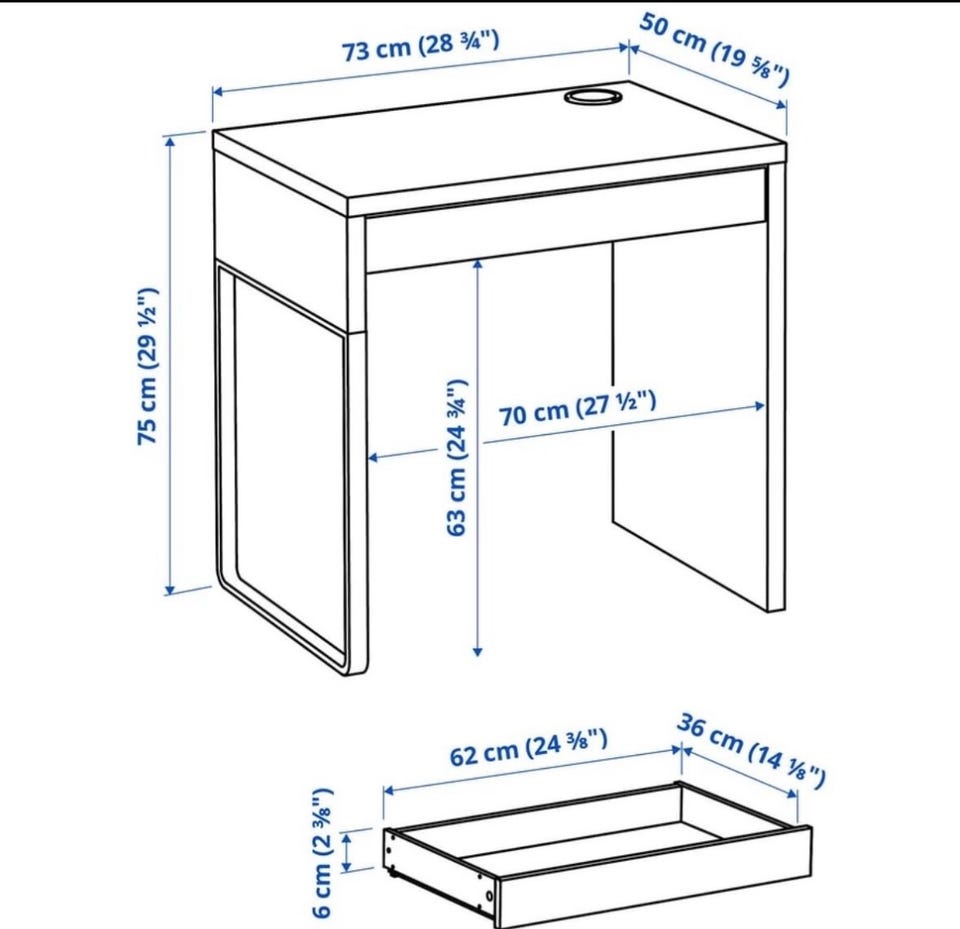 73 cm (28 ¾")

50 cm (19 ⅝")

75 cm (29 ½")

63 cm (24 ¾")

70 cm (27 ½")

62 cm (24 ⅜")

36 cm (14 ⅛")

6 cm (2 ⅜")