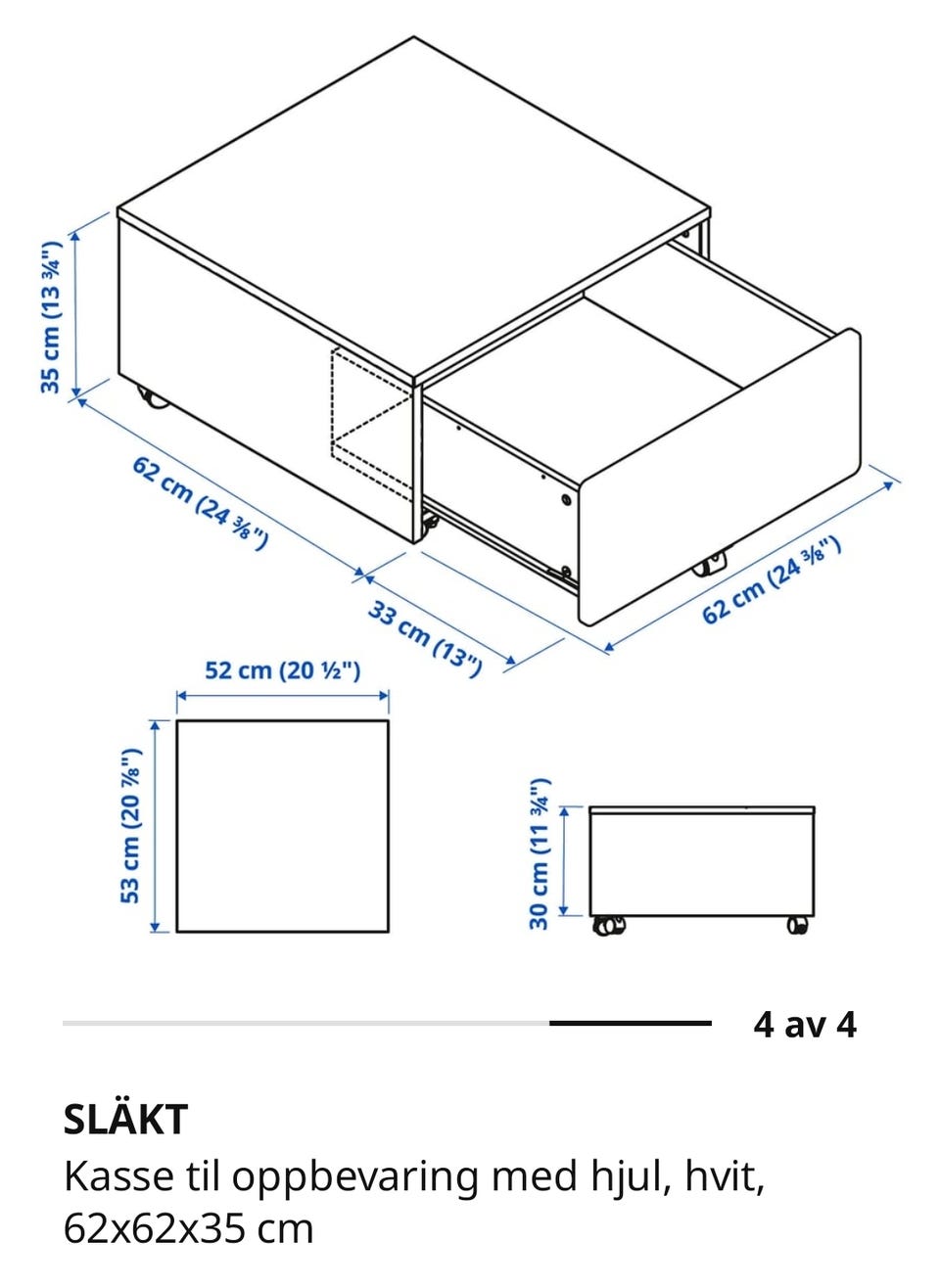 35 cm (13 ¾")

62 cm (24 ⅜")

33 cm (13")

62 cm (24 ⅜")

52 cm (20 ½")

53 cm (20 ⅞")

30 cm (11 ¾")

4 av 4

SLÄKT

Kasse til oppbevaring med hjul, hvit, 62x62x35 cm