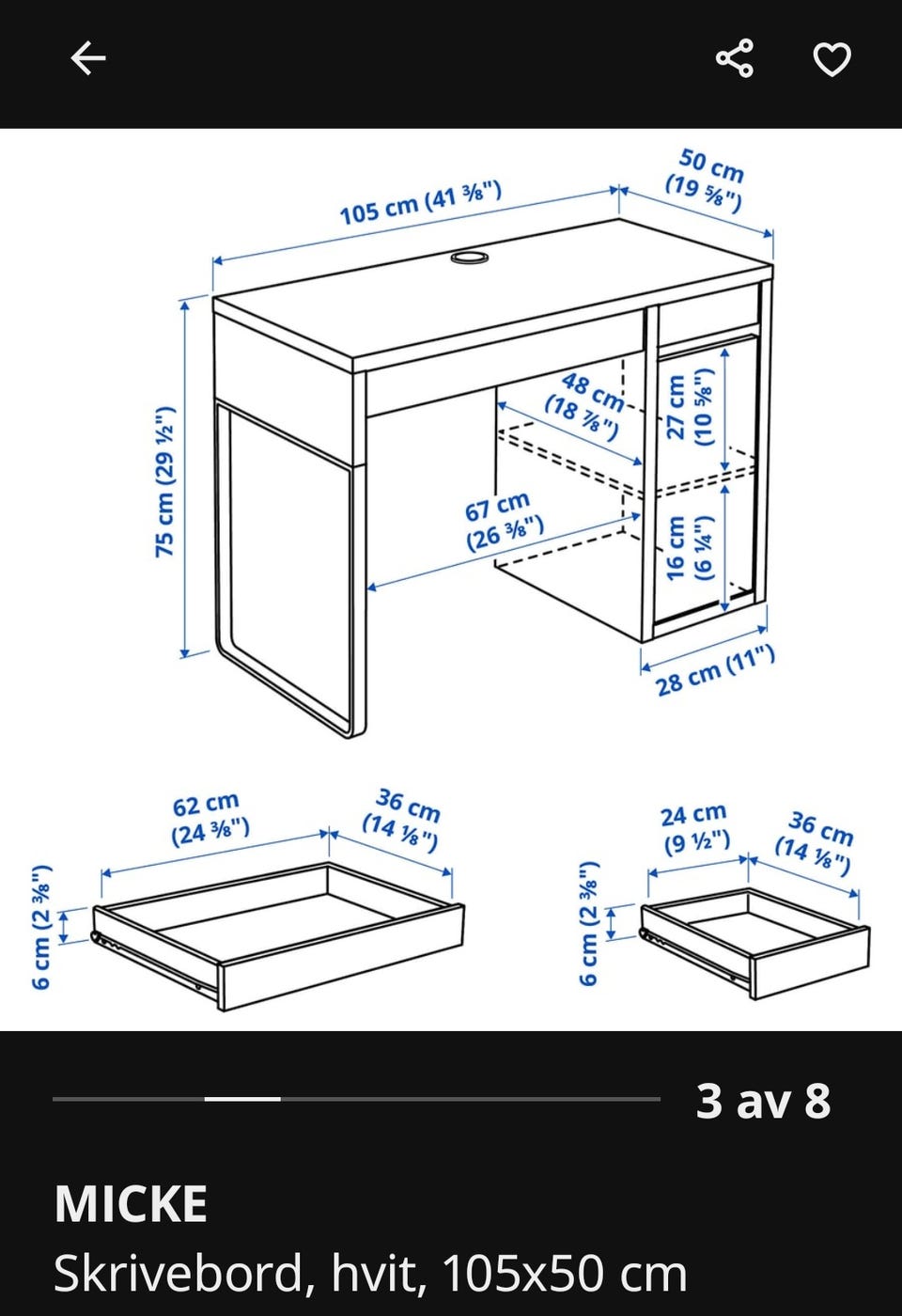 105 cm (41 ⅜")
50 cm (19 ⅝")
75 cm (29 ½")
48 cm (18 ⅞")
27 cm (10 ⅝")
67 cm (26 ⅜")
16 cm (6 ¼")
28 cm (11")

62 cm (24 ⅜")
36 cm (14 ⅛")
6 cm (2 ⅜")

24 cm (9 ½")
36 cm (14 ⅛")
6 cm (2 ⅜")

3 av 8

MICKE
Skrivebord, hvit, 105x50 cm