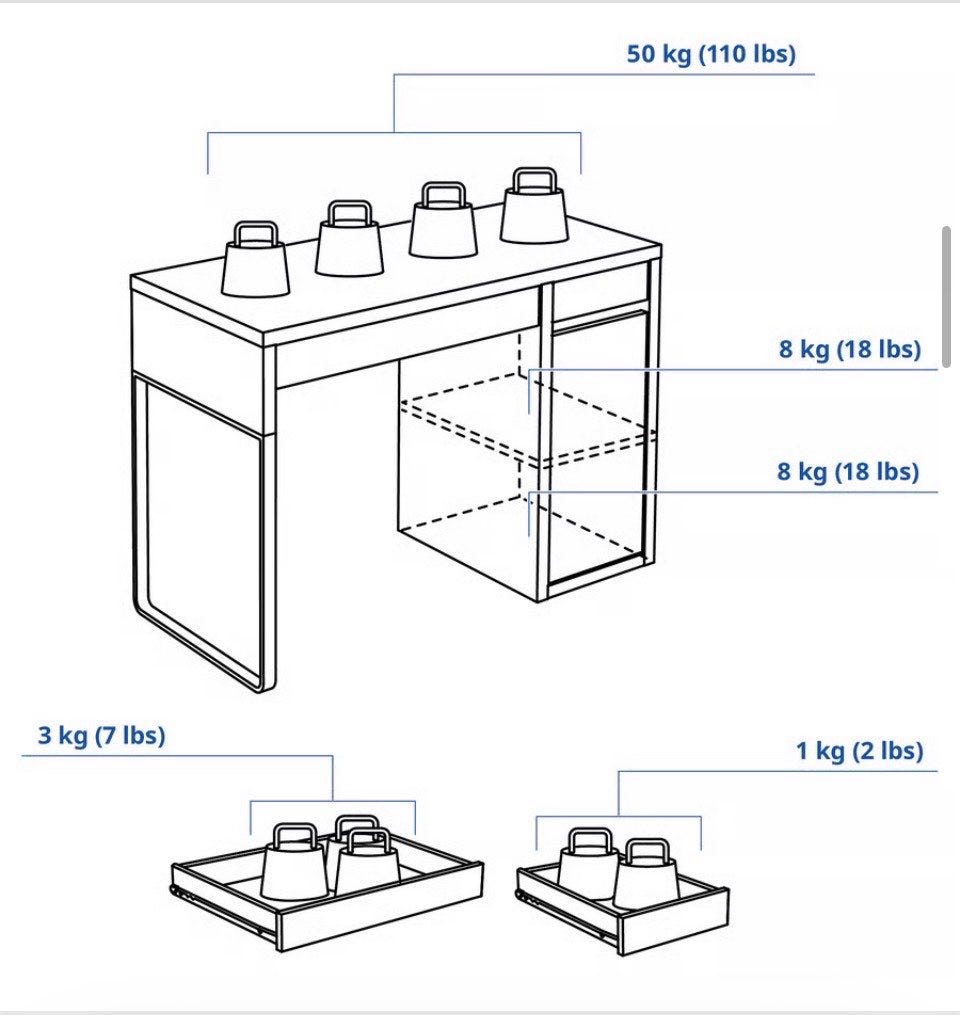 50 kg (110 lbs)

8 kg (18 lbs)

8 kg (18 lbs)

3 kg (7 lbs)

1 kg (2 lbs)