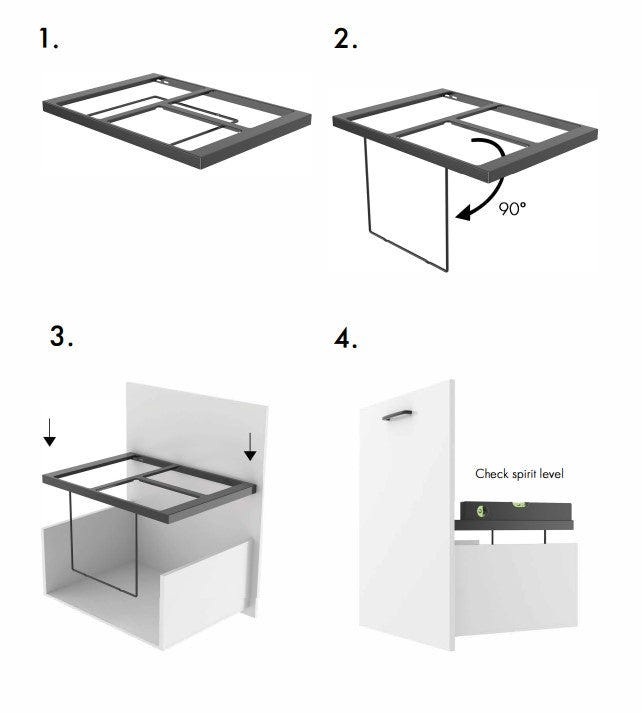 1.

2.

90°

3.

4.

Check spirit level