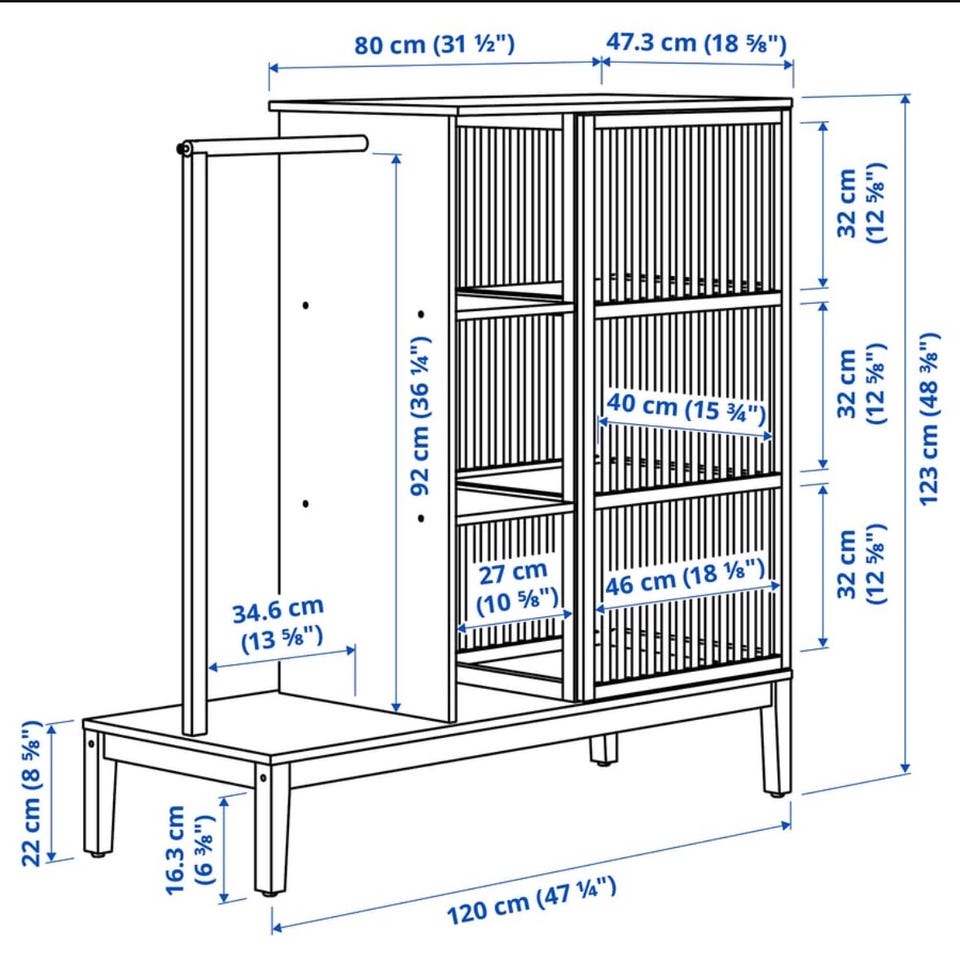 80 cm (31 ½")
47.3 cm (18 ⅝")
32 cm (12 ⅝")
32 cm (12 ⅝")
32 cm (12 ⅝")
123 cm (48 ⅜")
92 cm (36 ¼")
40 cm (15 ¾")
27 cm (10 ⅝")
46 cm (18 ⅛")
34.6 cm (13 ⅝")
22 cm (8 ⅝")
16.3 cm (6 ⅜")
120 cm (47 ¼")