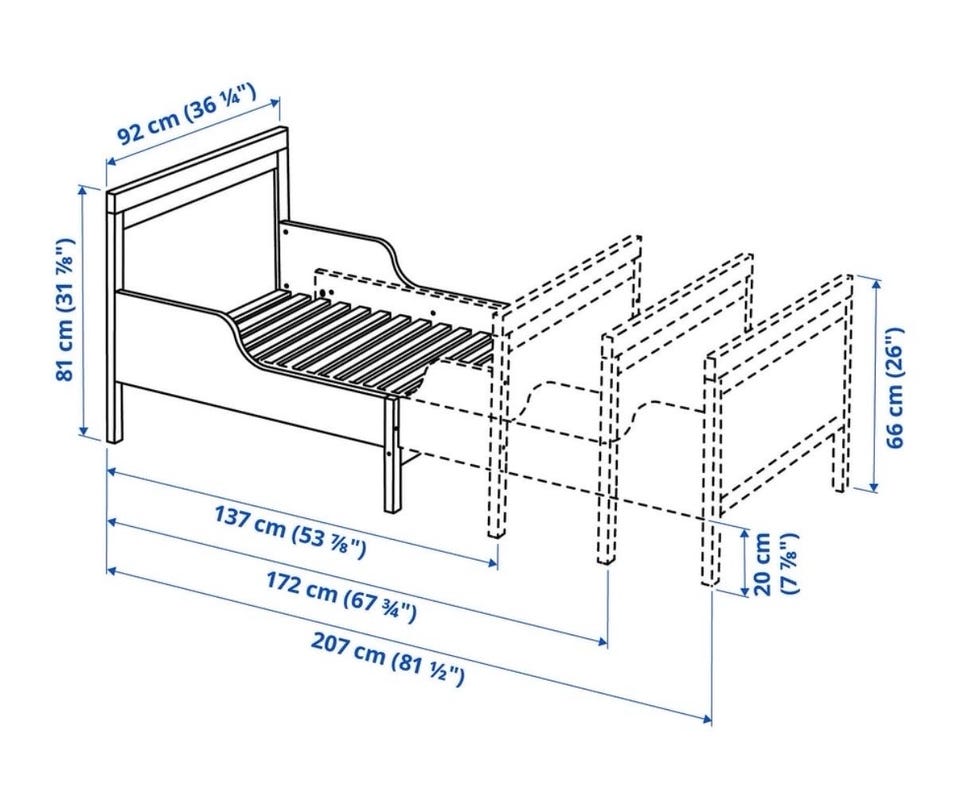 92 cm (36 ¼")

81 cm (31 ⅞")

66 cm (26")

137 cm (53 ⅞")

20 cm (7 ⅞")

172 cm (67 ¾")

207 cm (81 ½")