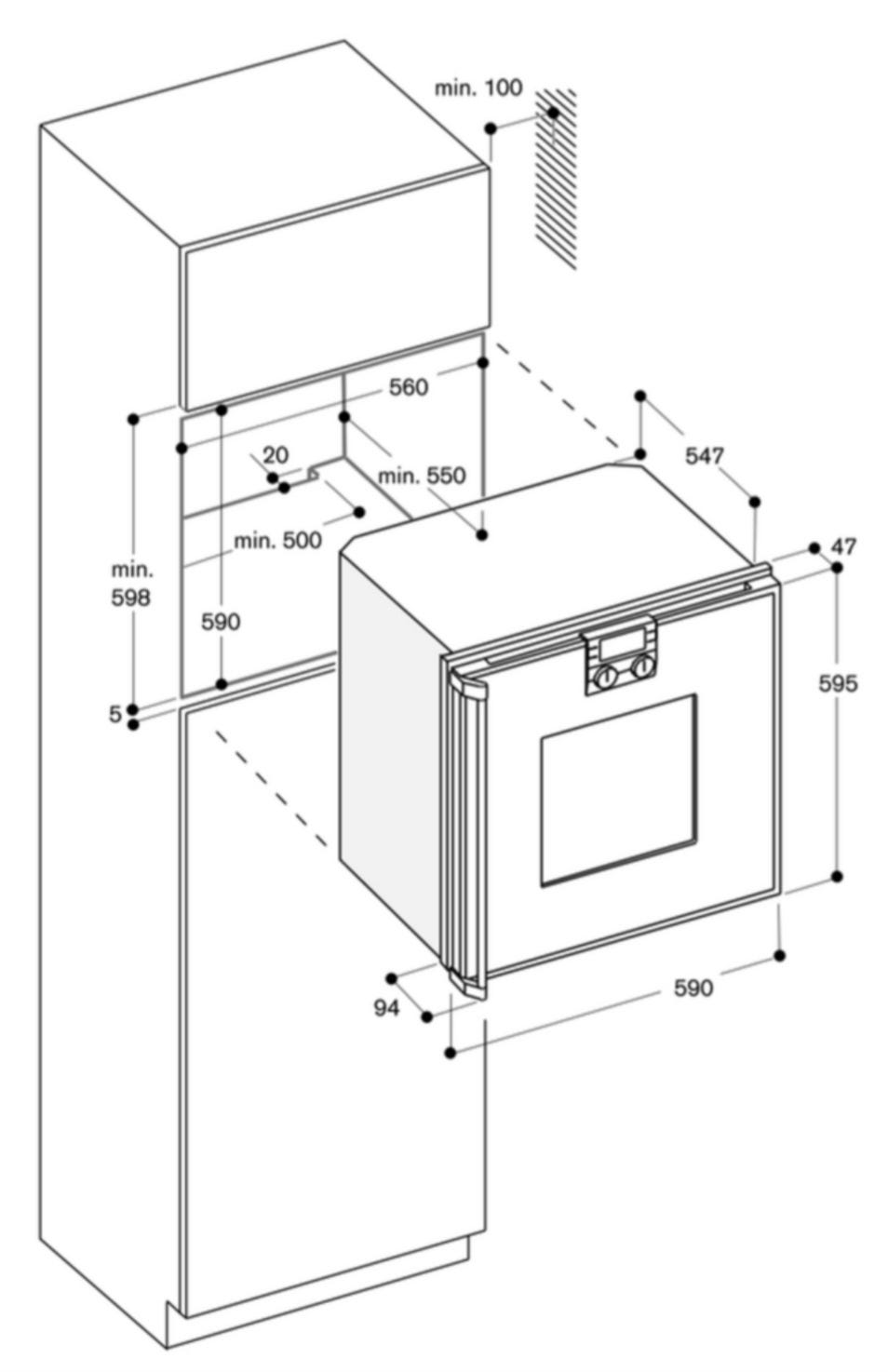 min. 100

560

547

20

min. 550

min. 500

47

min.
598

590

595

5

94

590