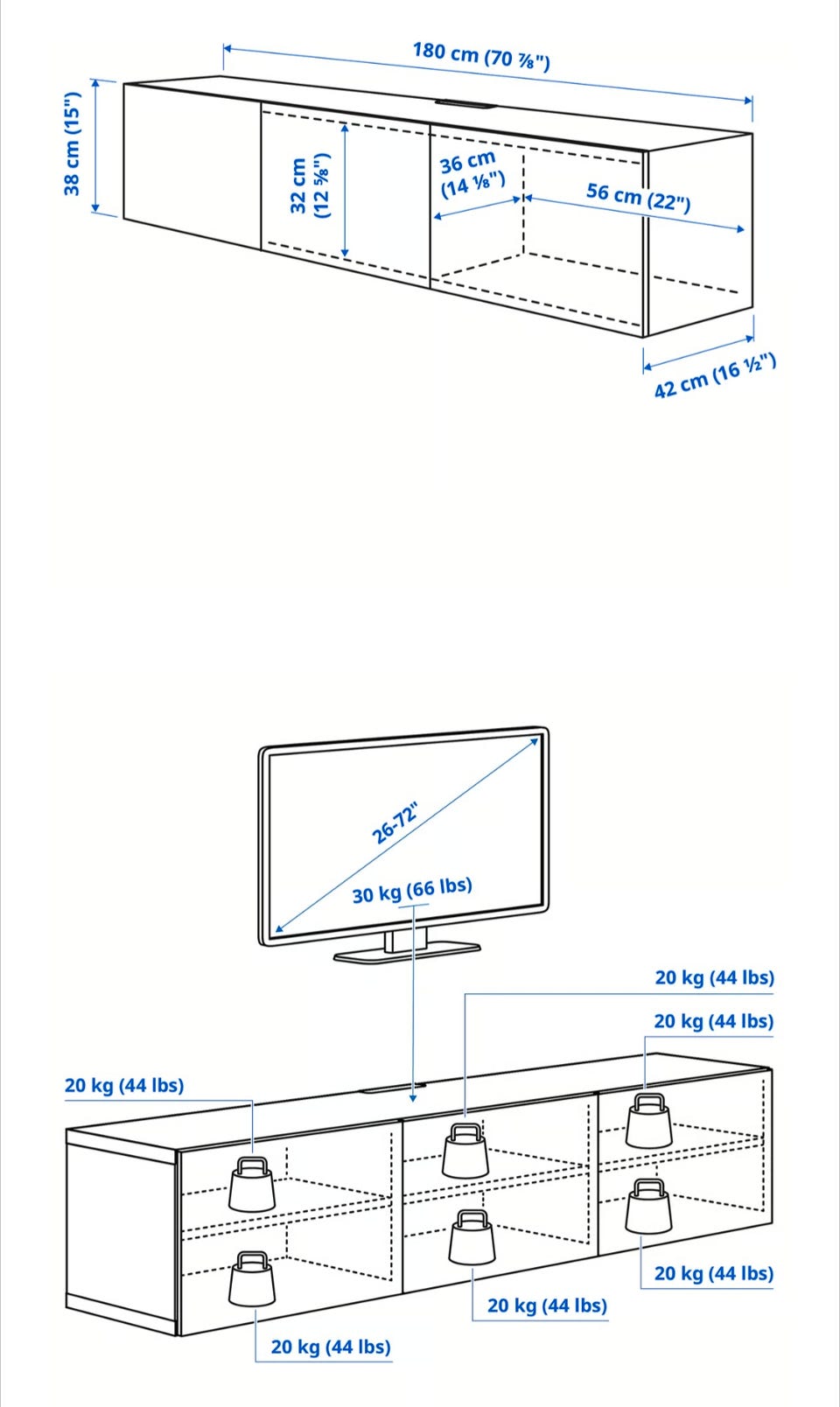 180 cm (70 ⅞")

38 cm (15")

32 cm (12 ⅝")

36 cm (14 ⅛")

56 cm (22")

42 cm (16 ½")

26-72"

30 kg (66 lbs)

20 kg (44 lbs)

20 kg (44 lbs)

20 kg (44 lbs)

20 kg (44 lbs)

20 kg (44 lbs)

20 kg (44 lbs)