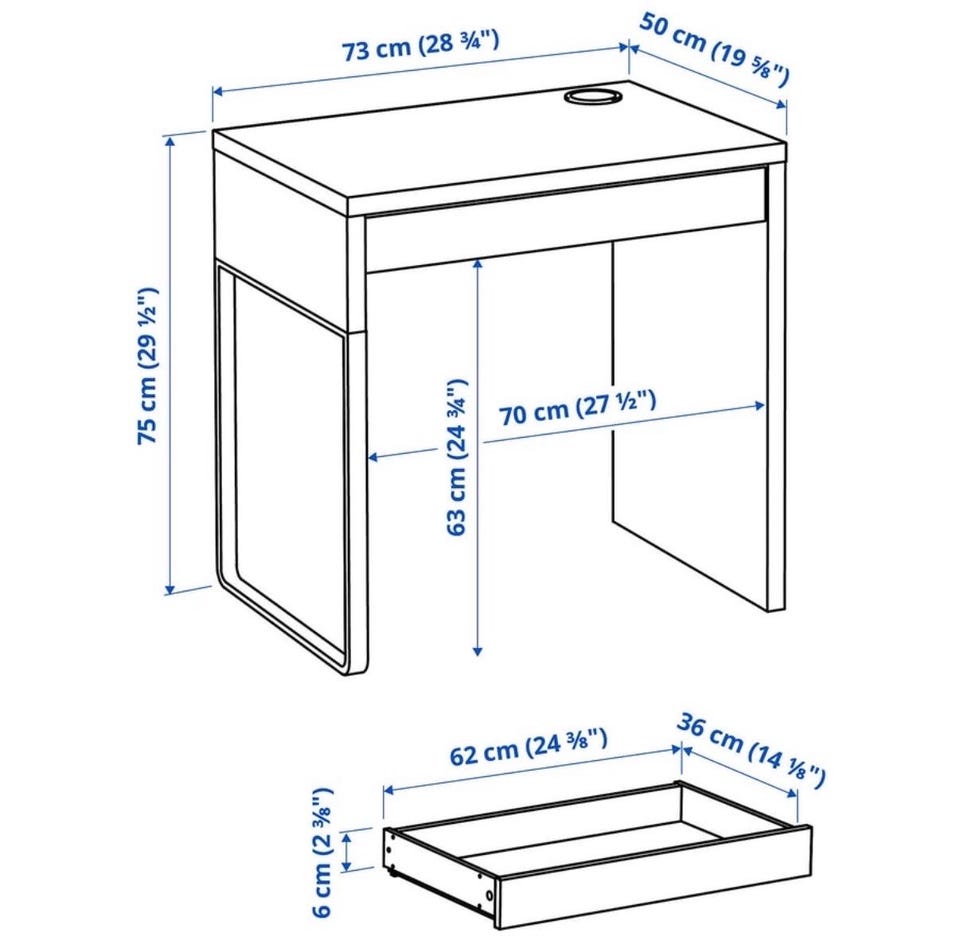 73 cm (28 ¾")
50 cm (19 ⅝")
75 cm (29 ½")
63 cm (24 ¾")
70 cm (27 ½")
62 cm (24 ⅜")
36 cm (14 ⅛")
6 cm (2 ⅜")