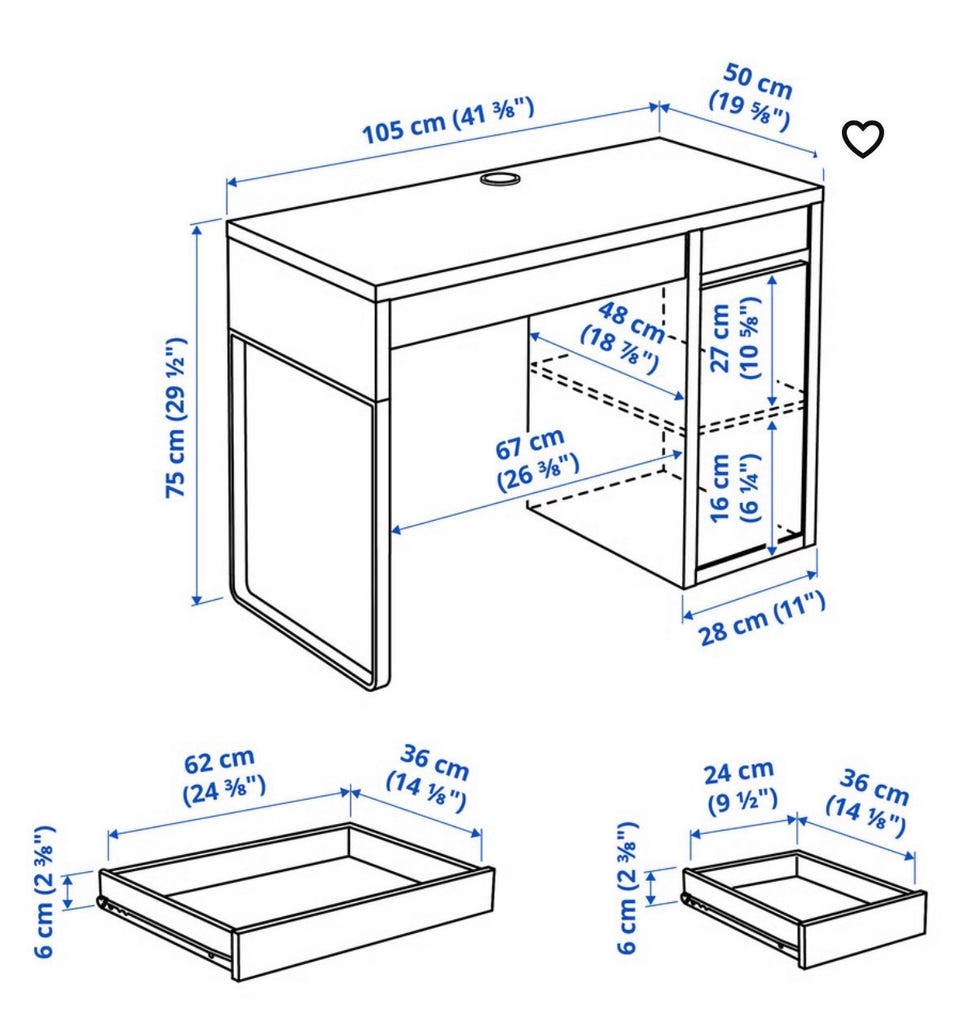 105 cm (41 ⅜")
50 cm (19 ⅝")
75 cm (29 ½")
48 cm (18 ⅞")
27 cm (10 ⅝")
67 cm (26 ⅜")
16 cm (6 ¼")
28 cm (11")
62 cm (24 ⅜")
36 cm (14 ⅛")
6 cm (2 ⅜")
24 cm (9 ½")
36 cm (14 ⅛")
6 cm (2 ⅜")