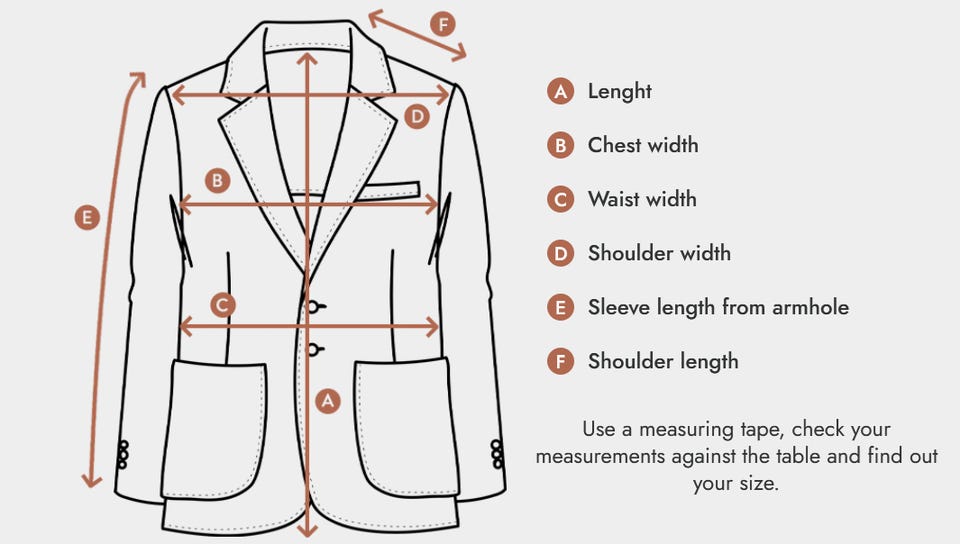 F
D
B
E
C
A

A Lenght
B Chest width
C Waist width
D Shoulder width
E Sleeve length from armhole
F Shoulder length

Use a measuring tape, check your measurements against the table and find out your size.