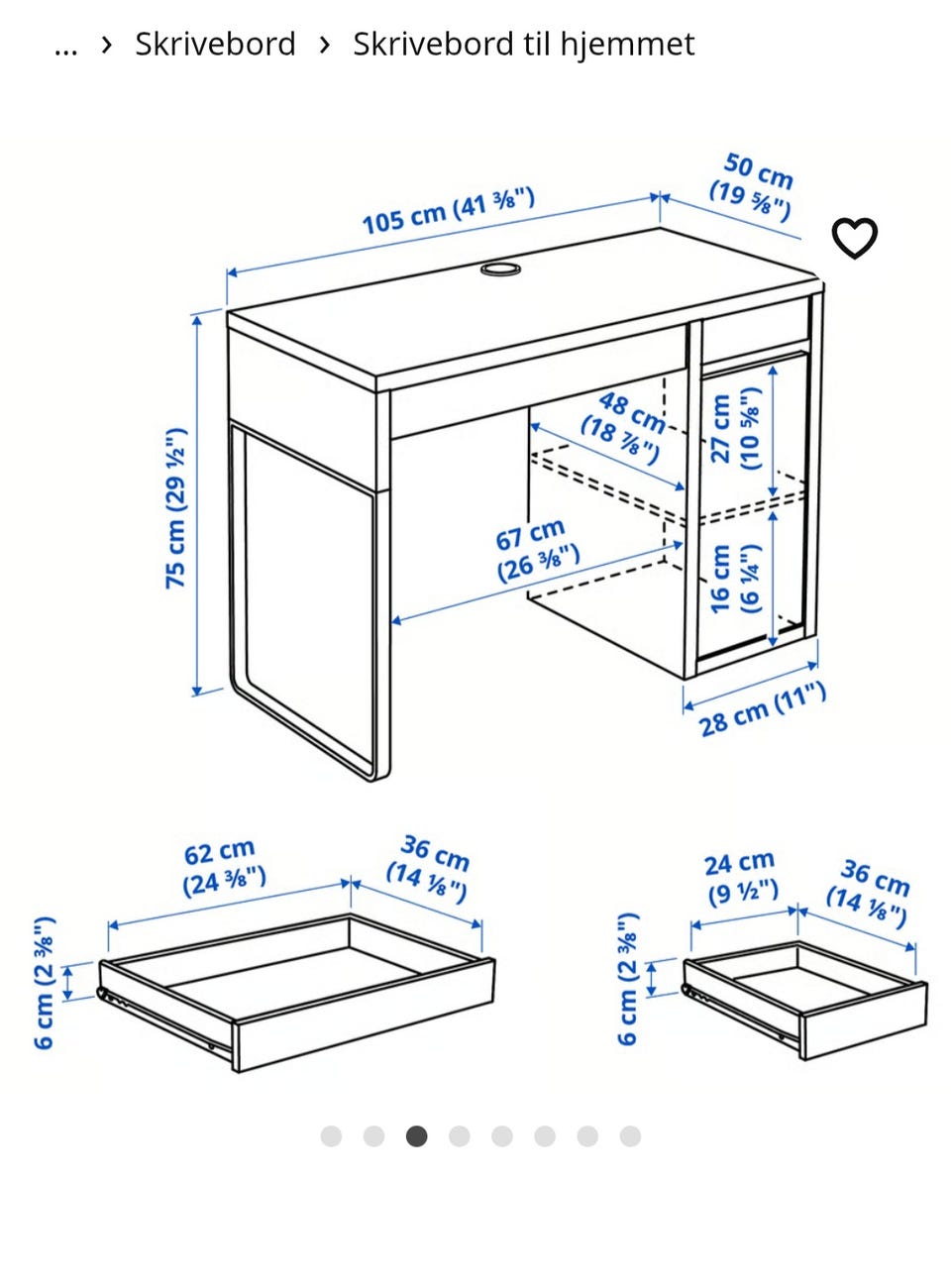 ... › Skrivebord › Skrivebord til hjemmet

105 cm (41 ⅜")
50 cm (19 ⅝")
75 cm (29 ½")
48 cm (18 ⅞")
27 cm (10 ⅝")
67 cm (26 ⅜")
16 cm (6 ¼")
28 cm (11")

62 cm (24 ⅜")
36 cm (14 ⅛")
6 cm (2 ⅜")

24 cm (9 ½")
36 cm (14 ⅛")
6 cm (2 ⅜")