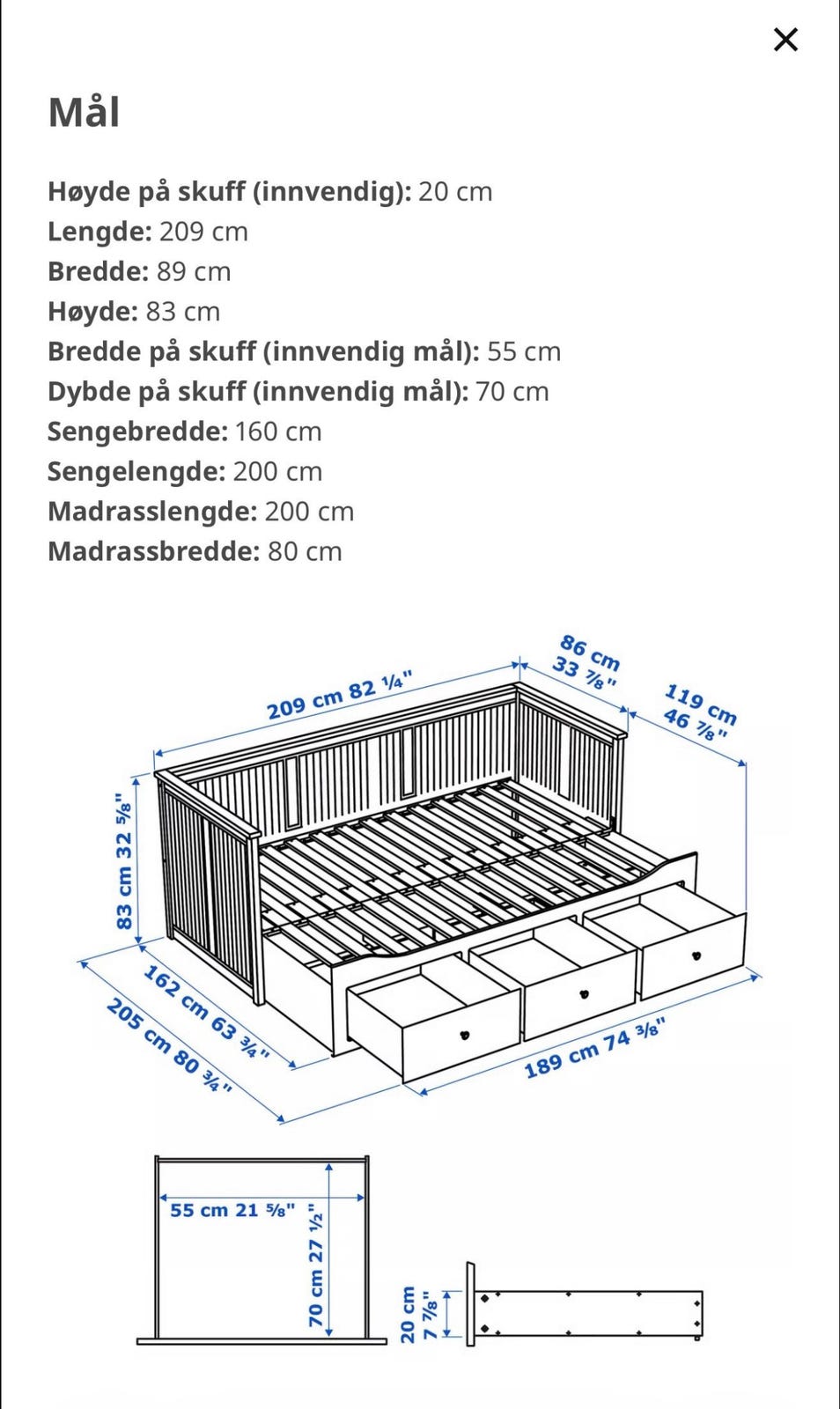 ×

Mål

**Høyde på skuff (innvendig):** 20 cm
**Lengde:** 209 cm
**Bredde:** 89 cm
**Høyde:** 83 cm
**Bredde på skuff (innvendig mål):** 55 cm
**Dybde på skuff (innvendig mål):** 70 cm
**Sengebredde:** 160 cm
**Sengelengde:** 200 cm
**Madrasslengde:** 200 cm
**Madrassbredde:** 80 cm

209 cm 82 ¼"
86 cm 33 ⅞"
119 cm 46 ⅞"
83 cm 32 ⅝"
162 cm 63 ¾"
205 cm 80 ¾"
189 cm 74 ⅜"

55 cm 21 ⅝"
70 cm 27 ½"
20 cm 7 ⅞"