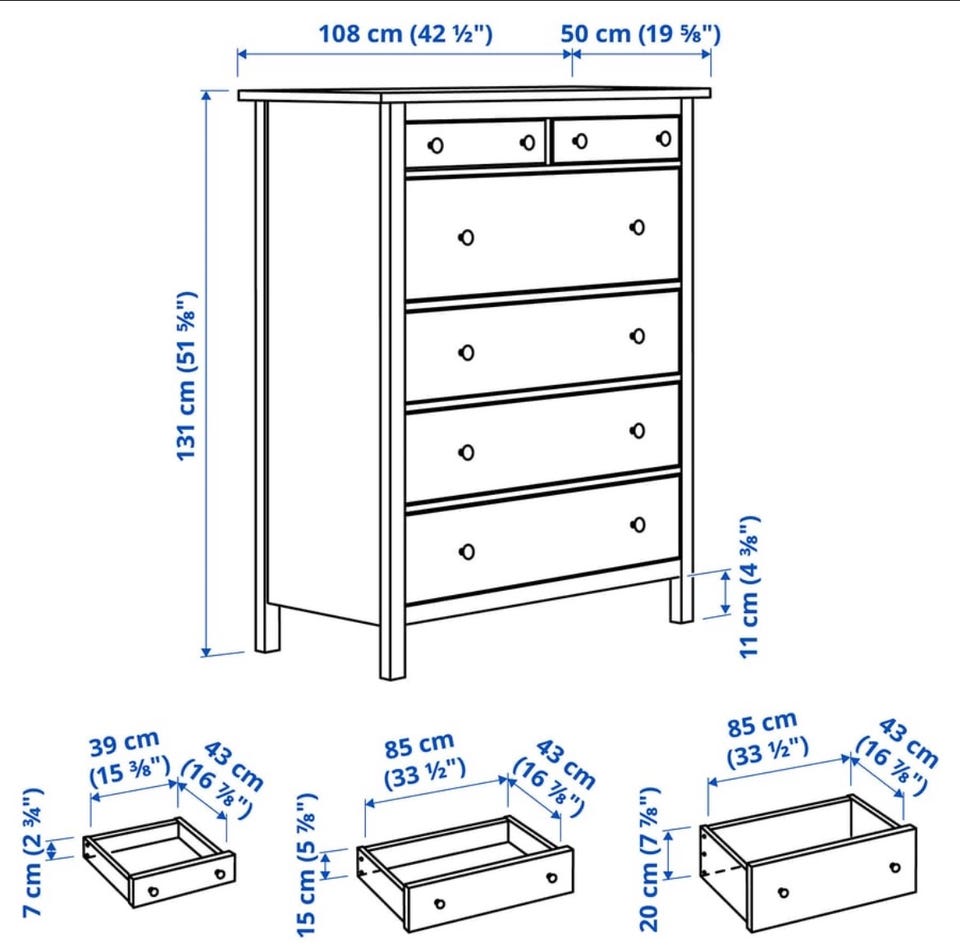 108 cm (42 ½")
50 cm (19 ⅝")
131 cm (51 ⅝")
11 cm (4 ⅜")

39 cm (15 ⅜")
43 cm (16 ⅞")
7 cm (2 ¾")

85 cm (33 ½")
43 cm (16 ⅞")
15 cm (5 ⅞")

85 cm (33 ½")
43 cm (16 ⅞")
20 cm (7 ⅞")