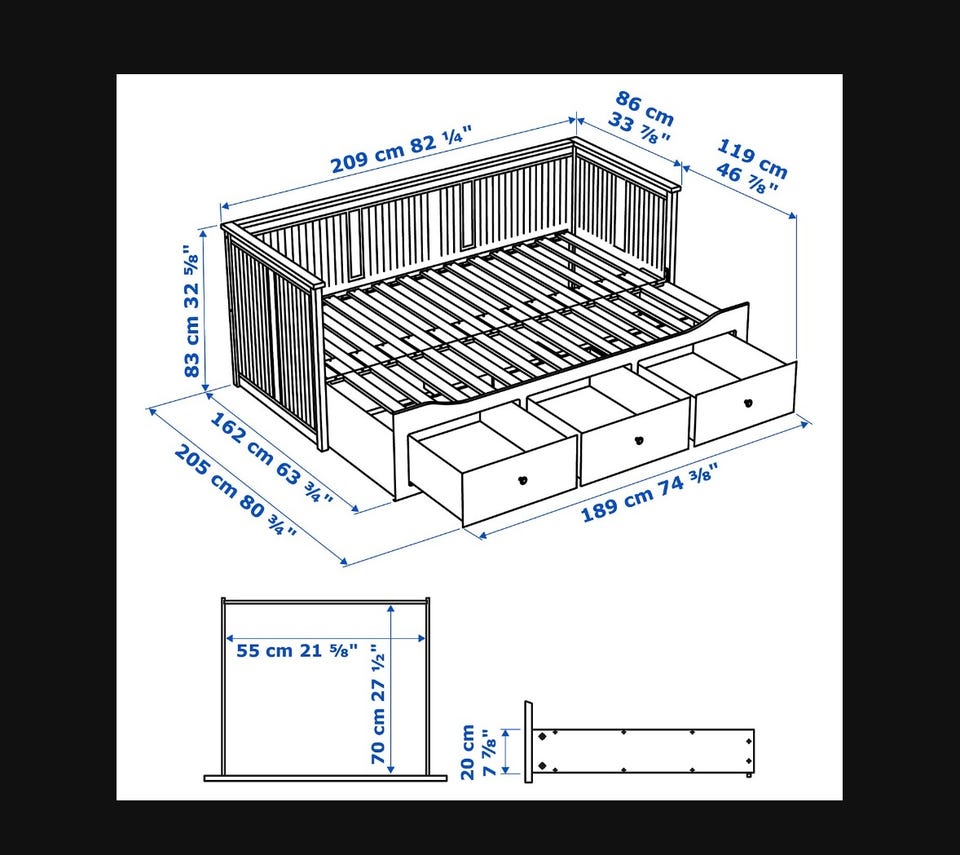 209 cm 82 ¼"

86 cm
33 ⅞"

119 cm
46 ⅞"

83 cm 32 ⅝"

162 cm 63 ¾"

205 cm 80 ¾"

189 cm 74 ⅜"

55 cm 21 ⅝"

70 cm 27 ½"

20 cm
7 ⅞"