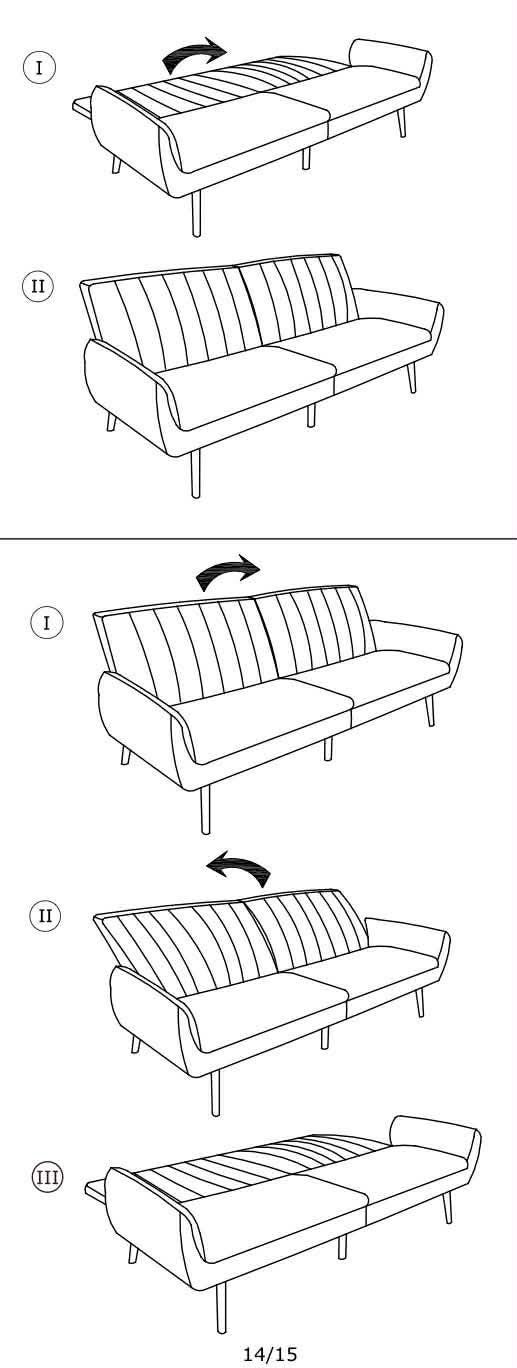 I

II

I

II

III

14/15