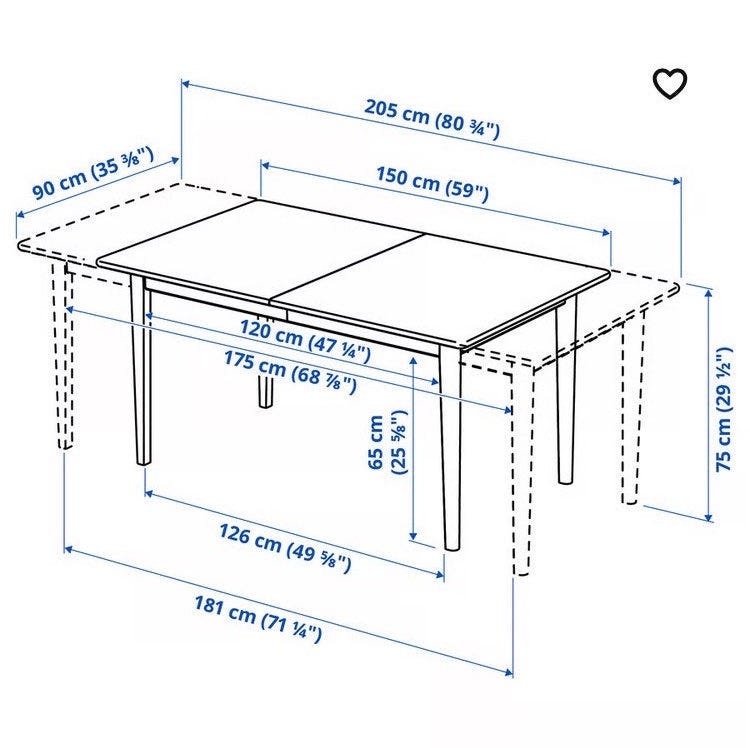 205 cm (80 ¾")

90 cm (35 ⅜")

150 cm (59")

120 cm (47 ¼")

175 cm (68 ⅞")

65 cm (25 ⅝")

75 cm (29 ½")

126 cm (49 ⅝")

181 cm (71 ¼")