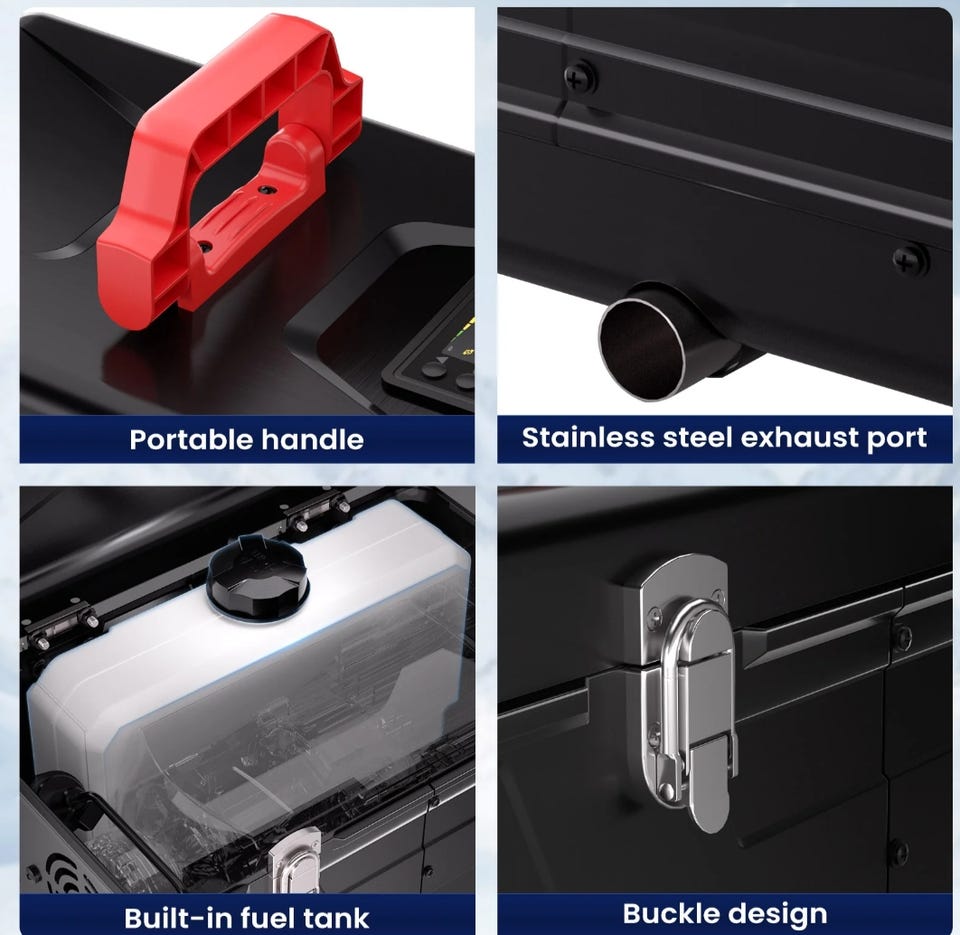 Portable handle

Stainless steel exhaust port

Built-in fuel tank

Buckle design