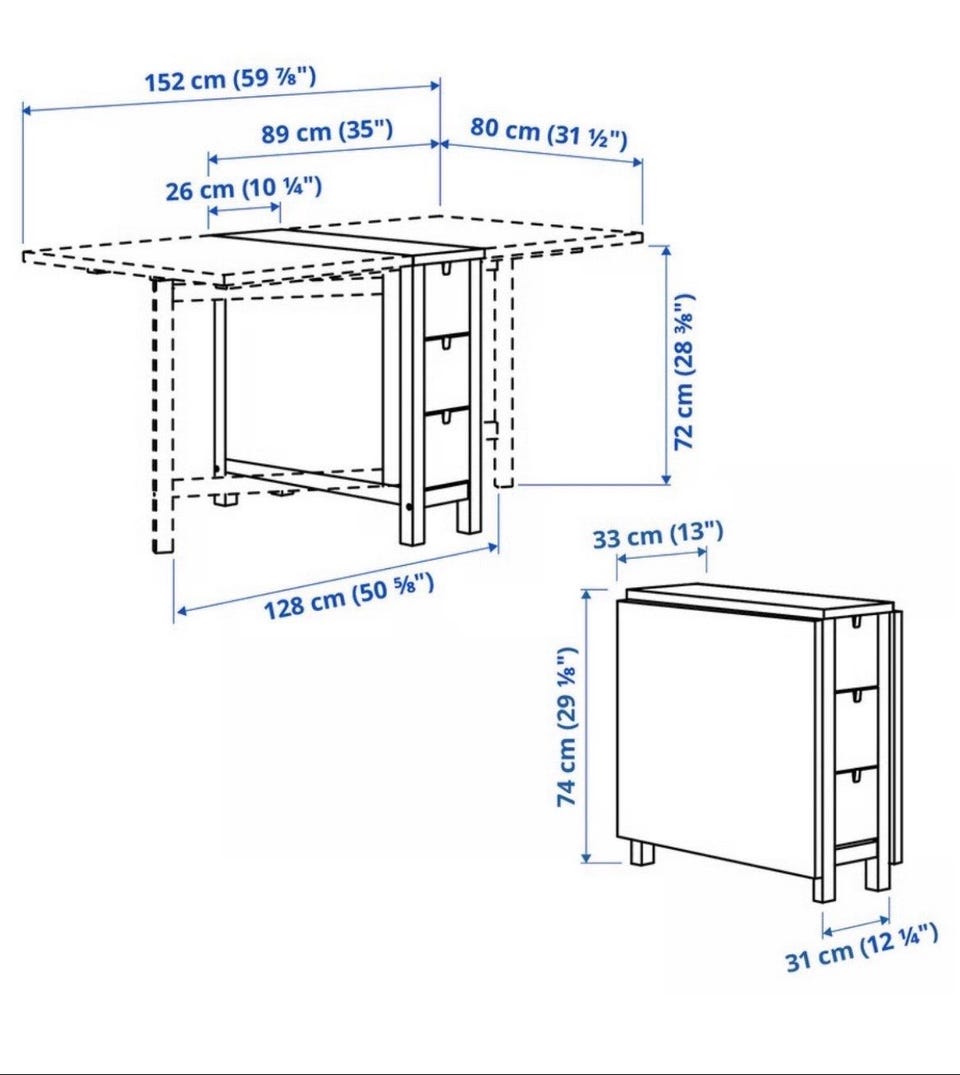 152 cm (59 ⅞")
89 cm (35")
80 cm (31 ½")
26 cm (10 ¼")
72 cm (28 ⅜")
128 cm (50 ⅝")
33 cm (13")
74 cm (29 ⅛")
31 cm (12 ¼")