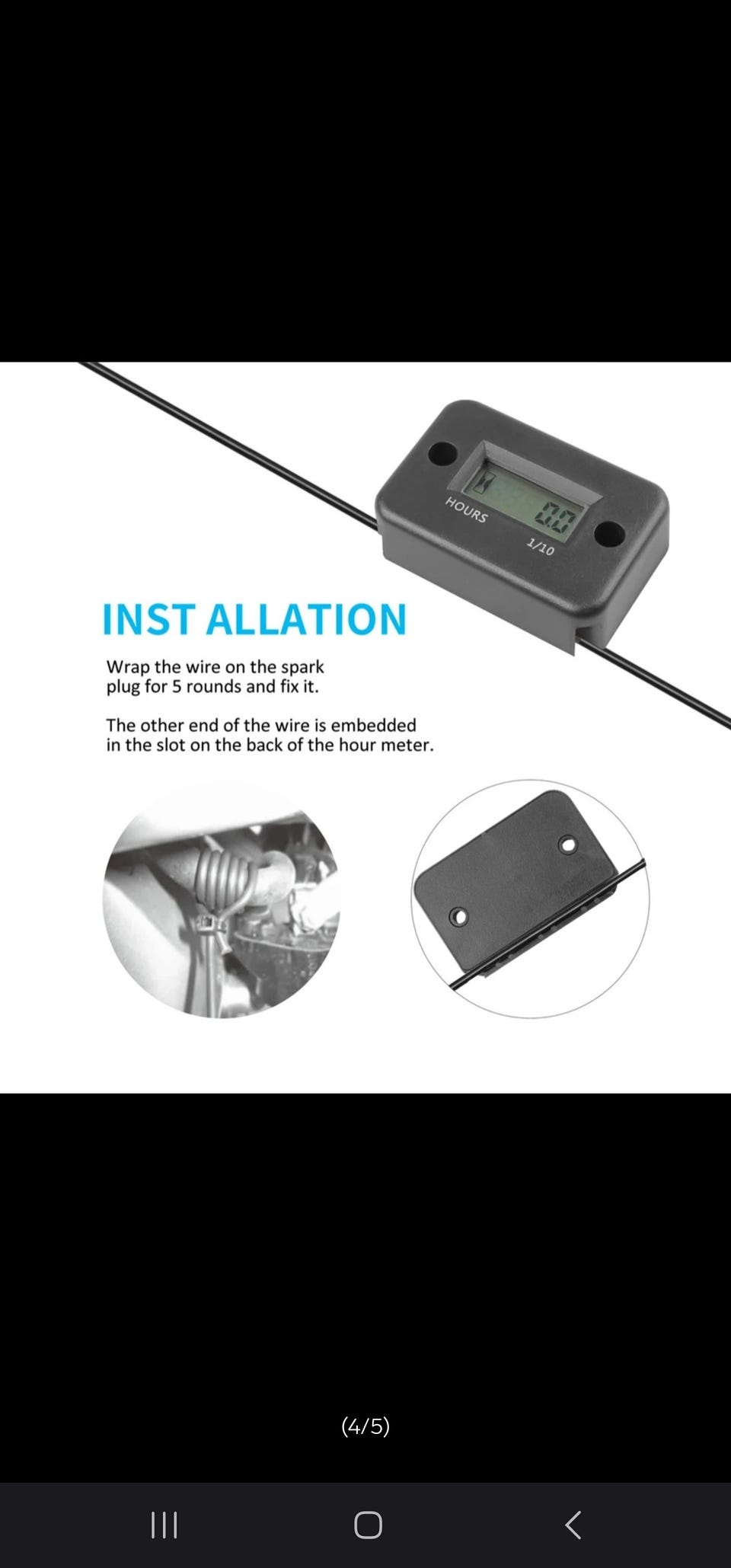 HOURS
0.0
1/10

INST ALLATION

Wrap the wire on the spark plug for 5 rounds and fix it.

The other end of the wire is embedded in the slot on the back of the hour meter.

(4/5)