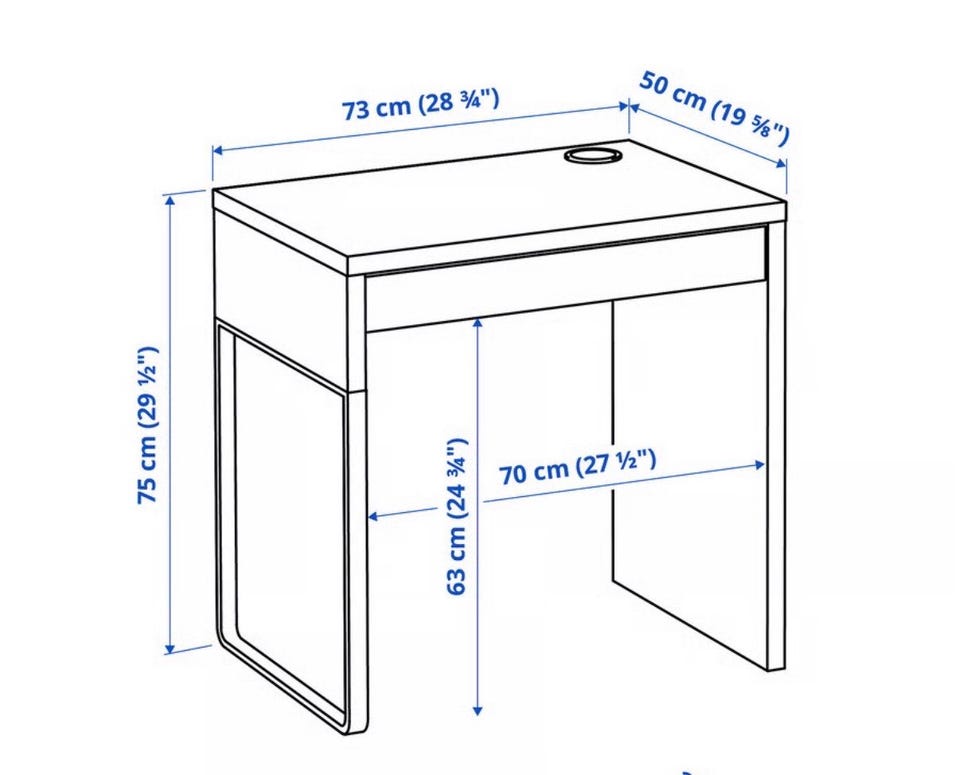 73 cm (28 ¾")

50 cm (19 ⅝")

75 cm (29 ½")

63 cm (24 ¾")

70 cm (27 ½")