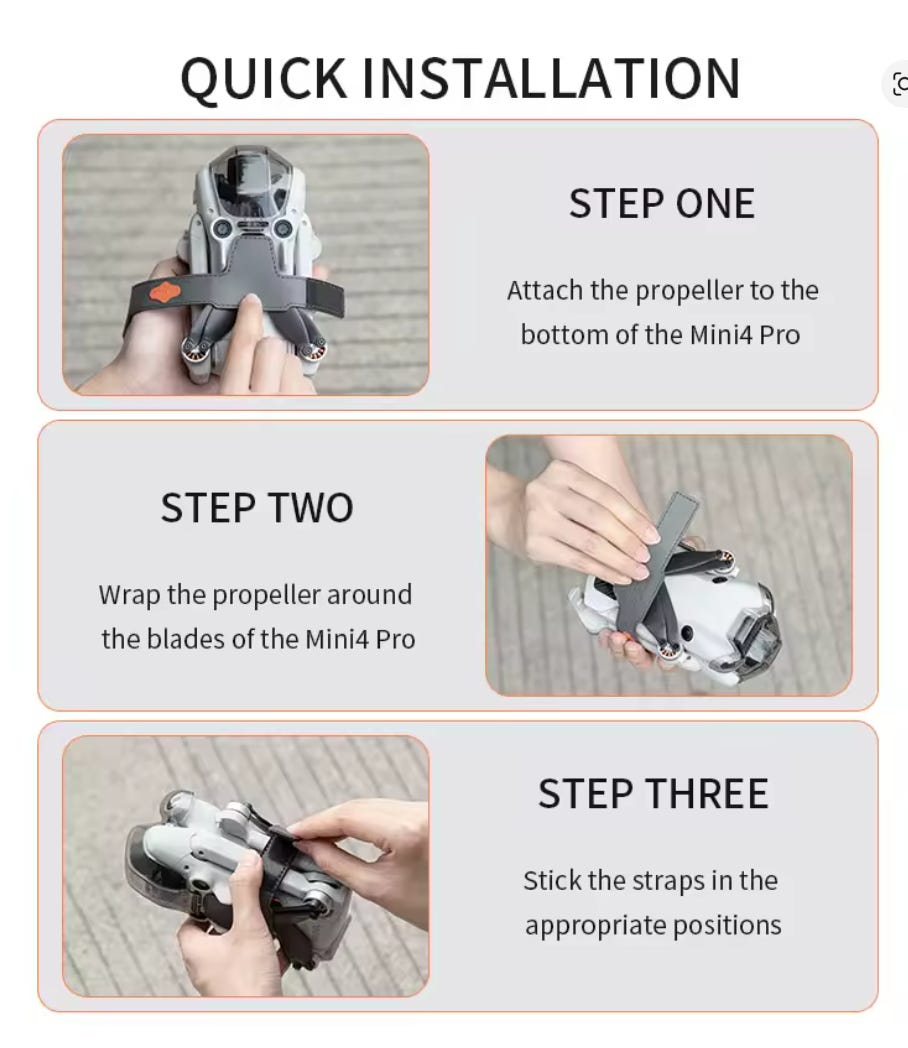 QUICK INSTALLATION

STEP ONE

Attach the propeller to the bottom of the Mini4 Pro

STEP TWO

Wrap the propeller around the blades of the Mini4 Pro

STEP THREE

Stick the straps in the appropriate positions