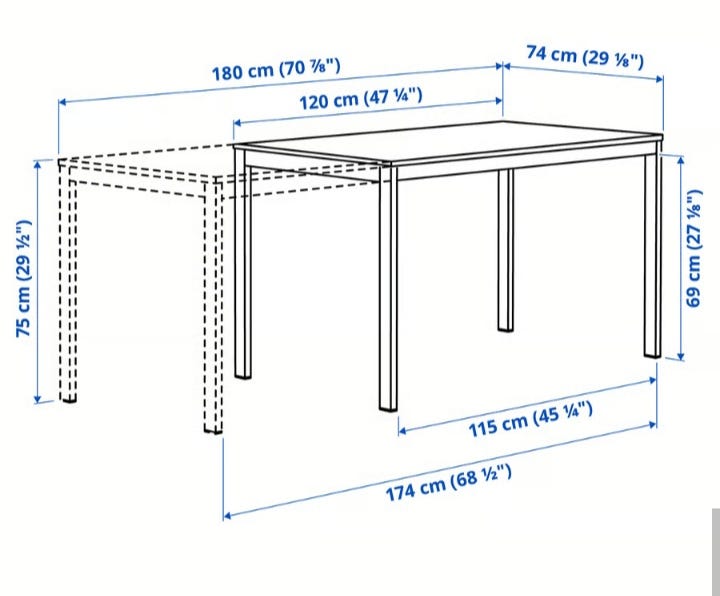 180 cm (70 ⅞")

74 cm (29 ⅛")

120 cm (47 ¼")

75 cm (29 ½")

69 cm (27 ⅛")

115 cm (45 ¼")

174 cm (68 ½")