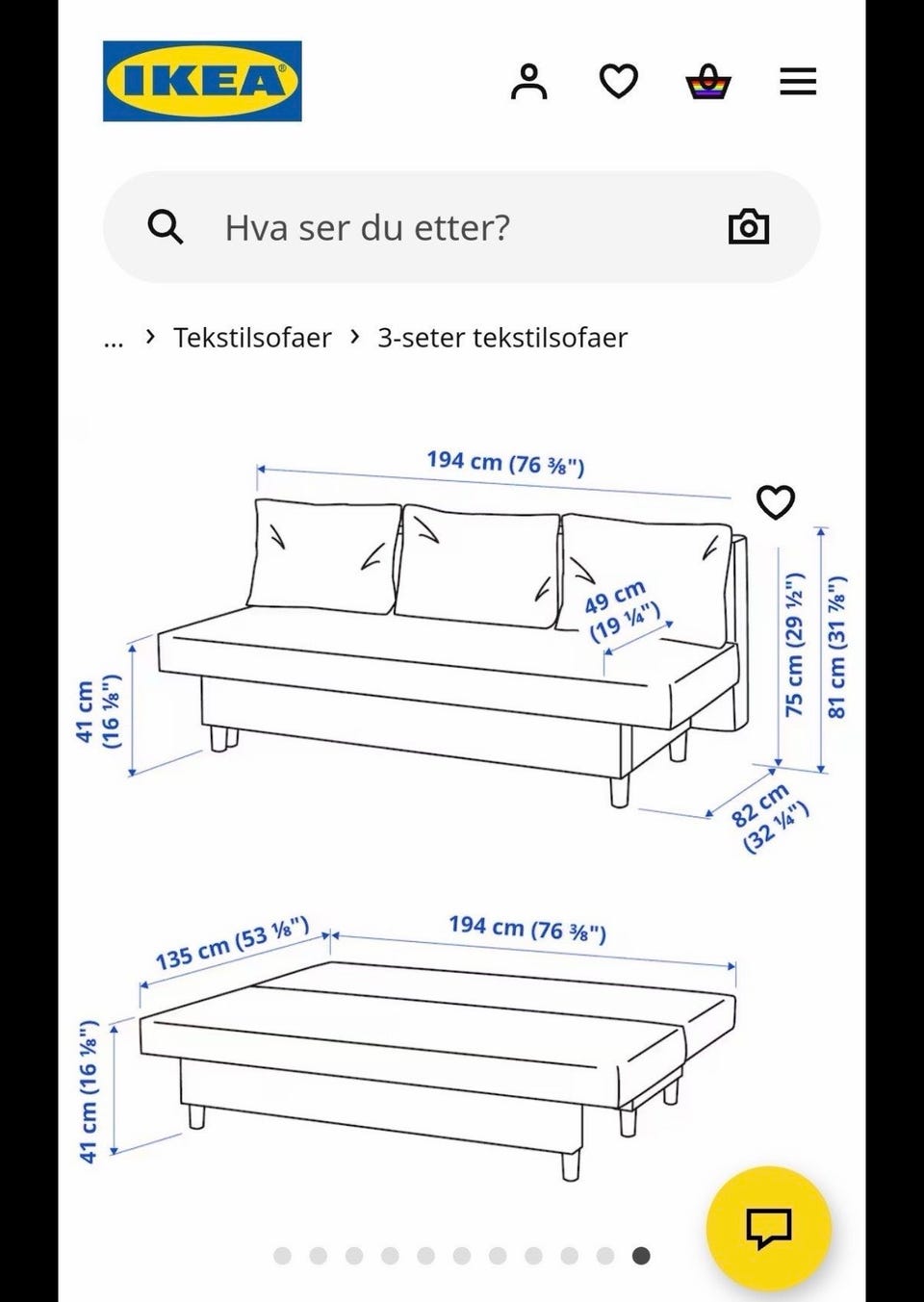 IKEA

Hva ser du etter?

... › Tekstilsofaer › 3-seter tekstilsofaer

194 cm (76 ⅜")

49 cm (19 ¼")

41 cm (16 ⅛")

75 cm (29 ½")

81 cm (31 ⅞")

82 cm (32 ¼")

135 cm (53 ⅛")

194 cm (76 ⅜")

41 cm (16 ⅛")