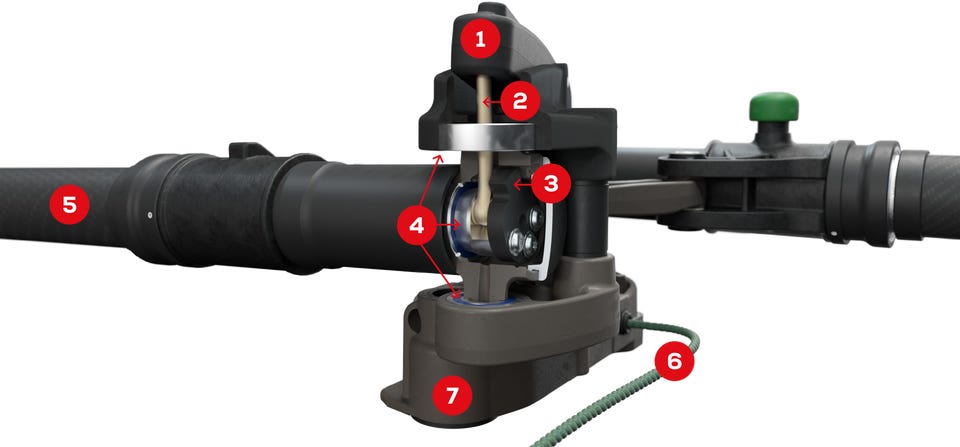 1
2
3
4
5
6
7