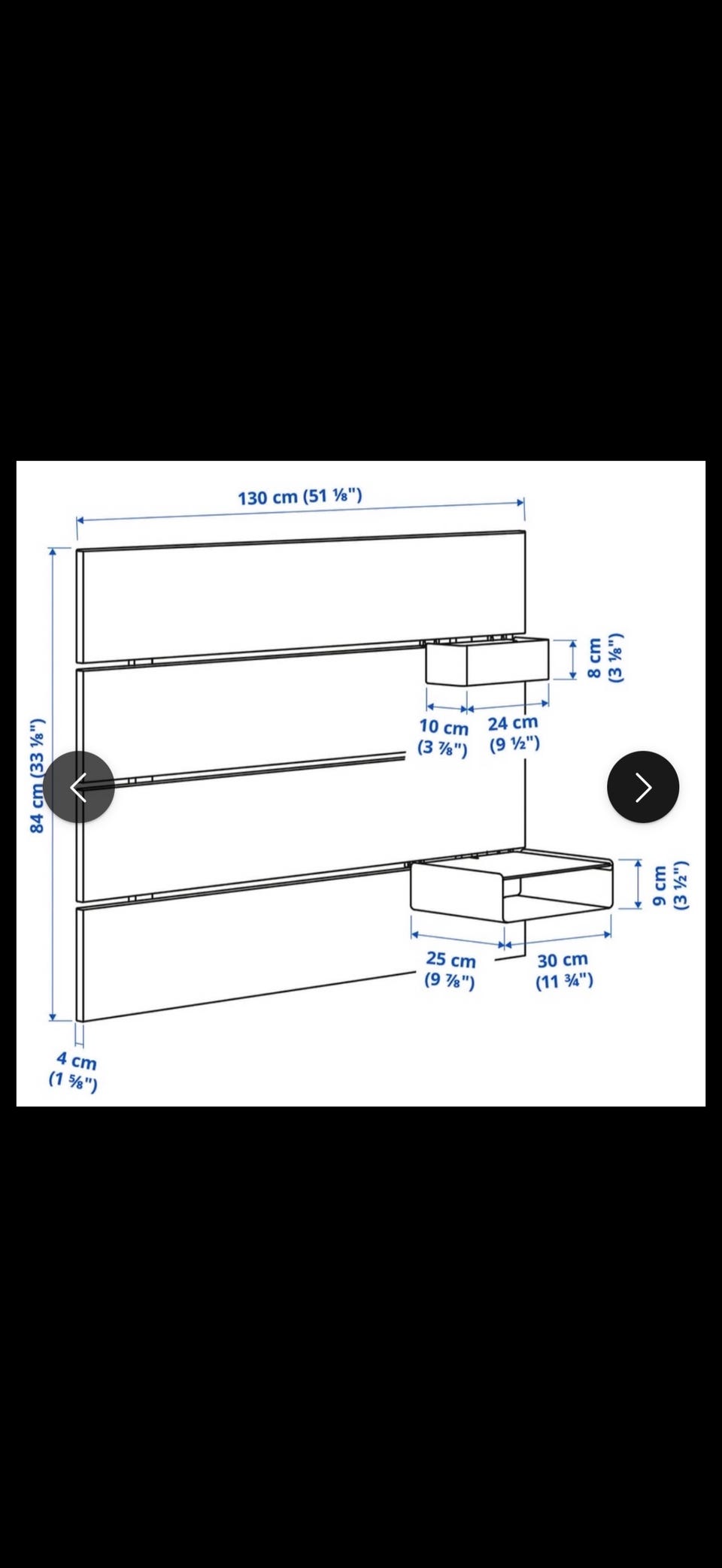 130 cm (51 ⅛")

84 cm (33 ⅛")

8 cm (3 ⅛")

10 cm (3 ⅞")

24 cm (9 ½")

9 cm (3 ½")

25 cm (9 ⅞")

30 cm (11 ¾")

4 cm (1 ⅝")