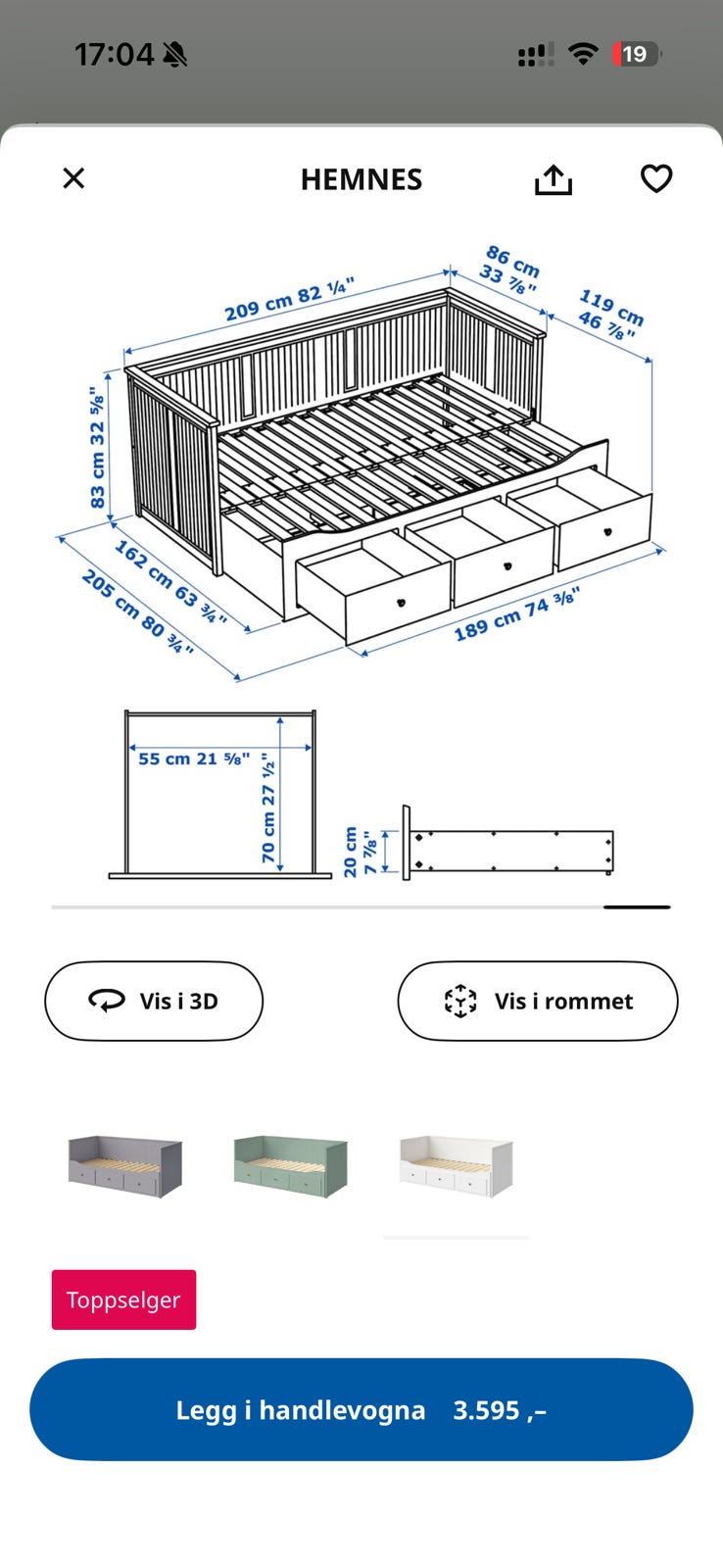 17:04

19

HEMNES

209 cm 82 ¼"
86 cm 33 ⅞"
119 cm 46 ⅞"
83 cm 32 ⅝"
162 cm 63 ¾"
205 cm 80 ¾"
189 cm 74 ⅜"

55 cm 21 ⅝"
70 cm 27 ½"
20 cm 7 ⅞"

Vis i 3D
Vis i rommet

Toppselger

Legg i handlevogna 3.595 ,–