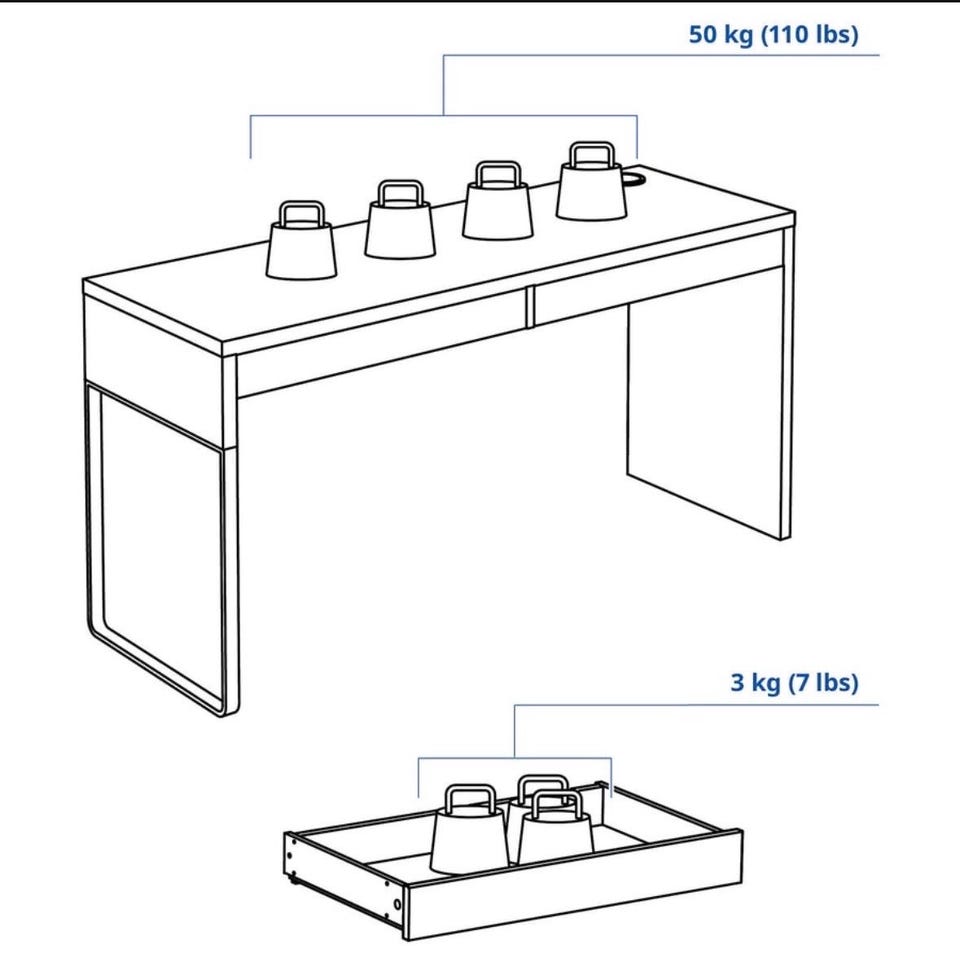 50 kg (110 lbs)

3 kg (7 lbs)