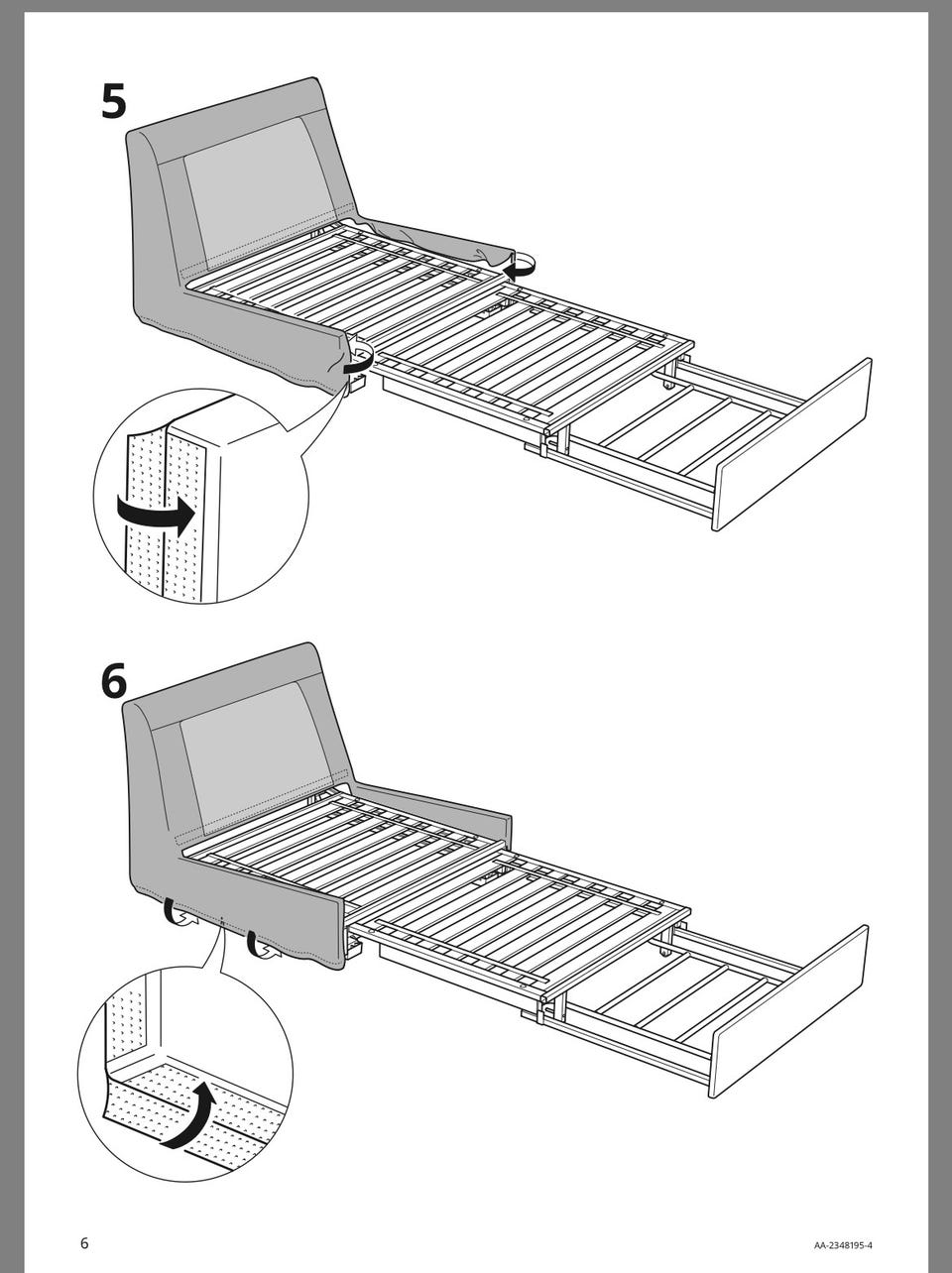 5

6

6

AA-2348195-4