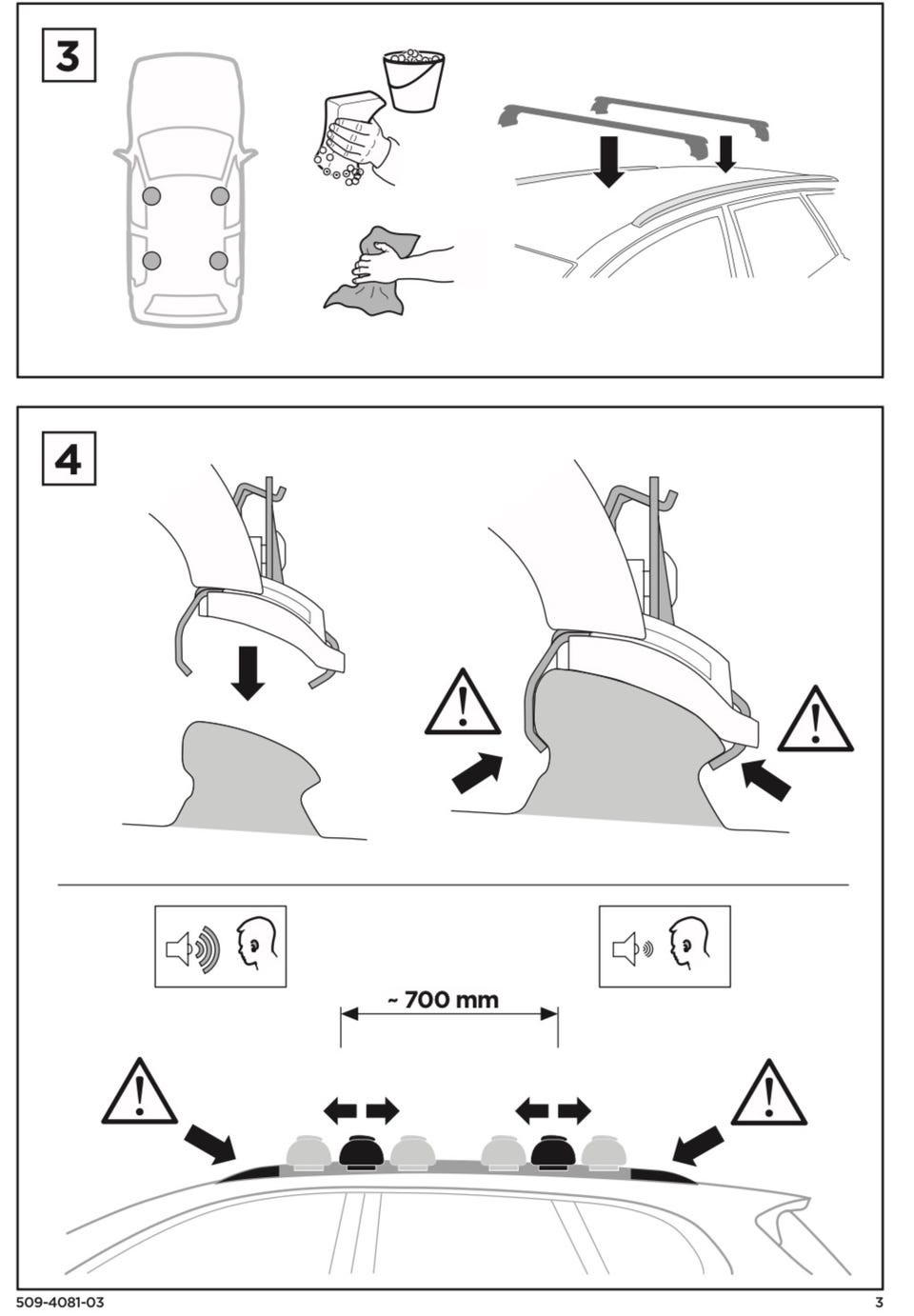 3

4

~ 700 mm

509-4081-03

3