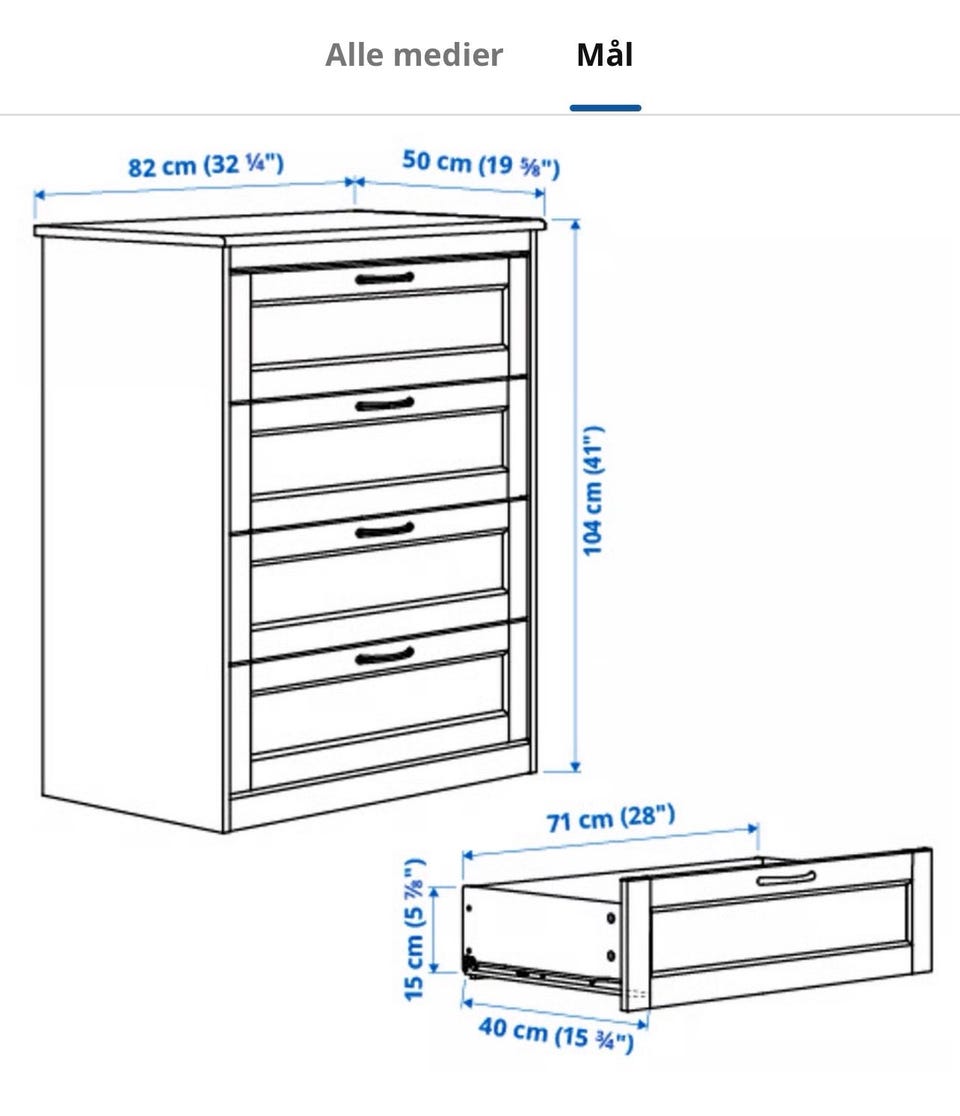 Alle medier Mål

82 cm (32 ¼")
50 cm (19 ⅝")
104 cm (41")
71 cm (28")
15 cm (5 ⅞")
40 cm (15 ¾")