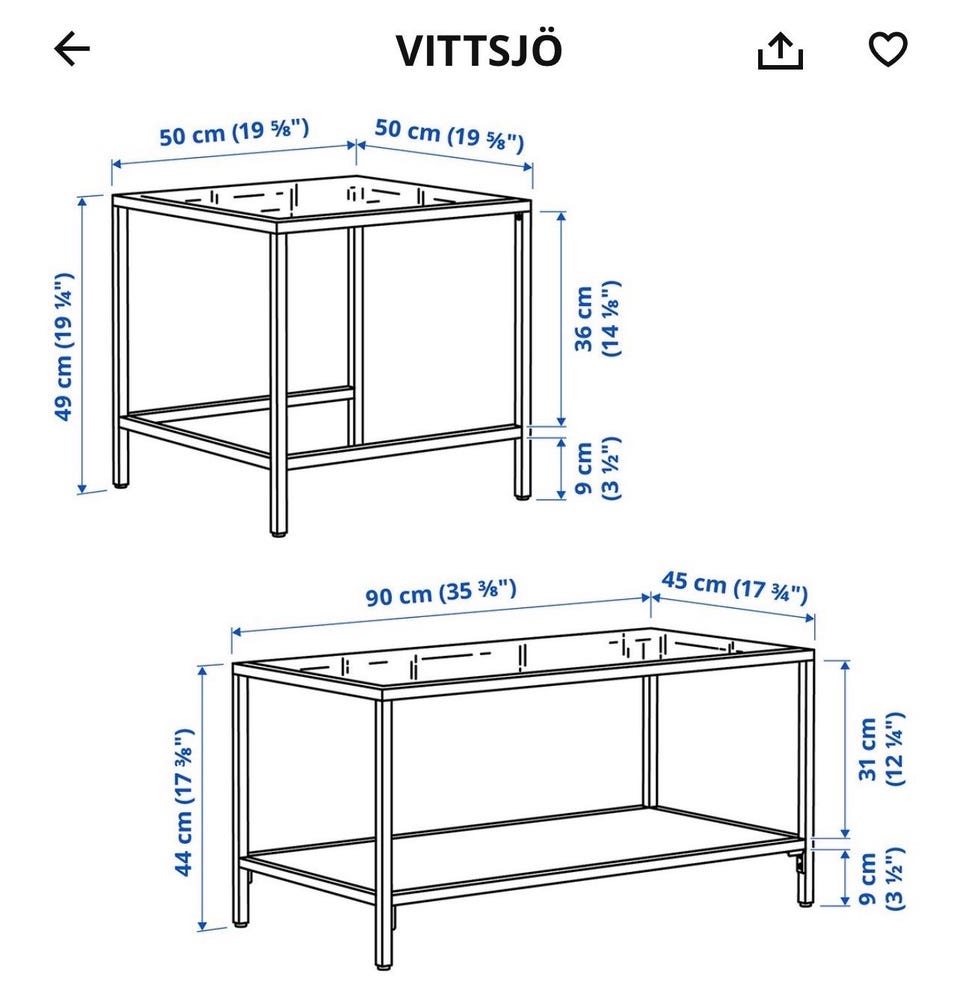 VITTSJÖ

50 cm (19 ⅝")
50 cm (19 ⅝")
49 cm (19 ¼")
36 cm (14 ⅛")
9 cm (3 ½")

90 cm (35 ⅜")
45 cm (17 ¾")
44 cm (17 ⅜")
31 cm (12 ¼")
9 cm (3 ½")